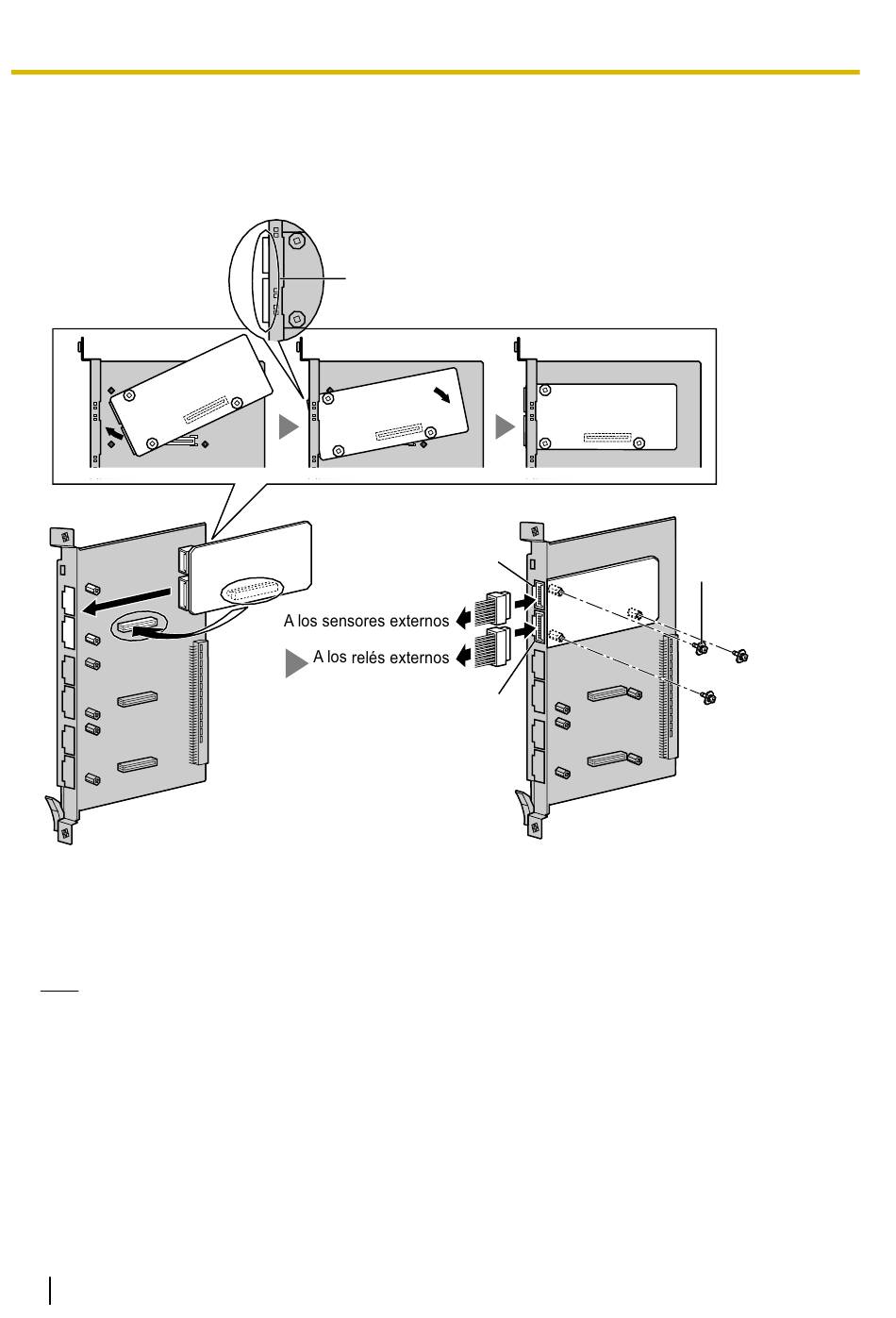 A los sensores externos

A los relés externos