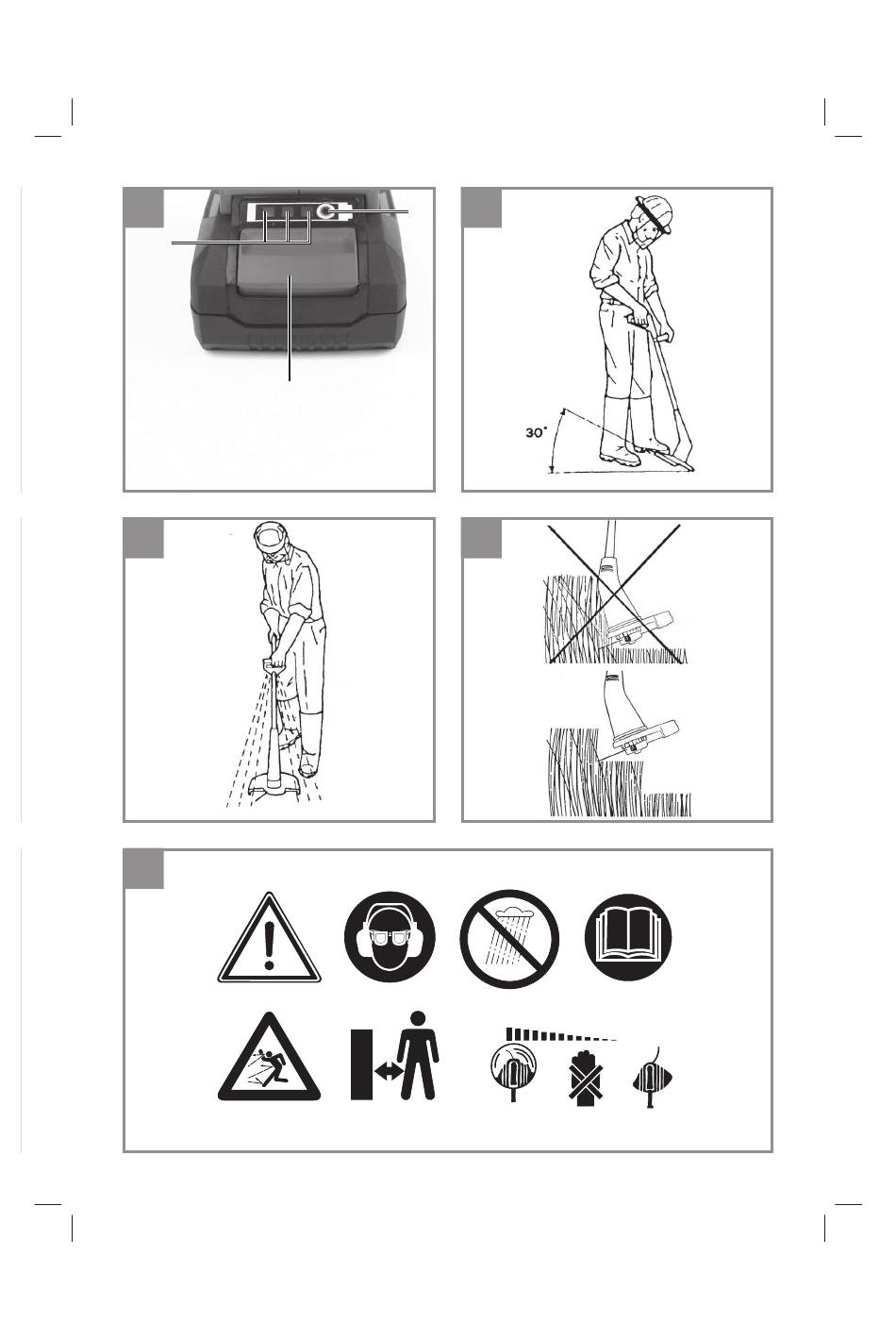 30°