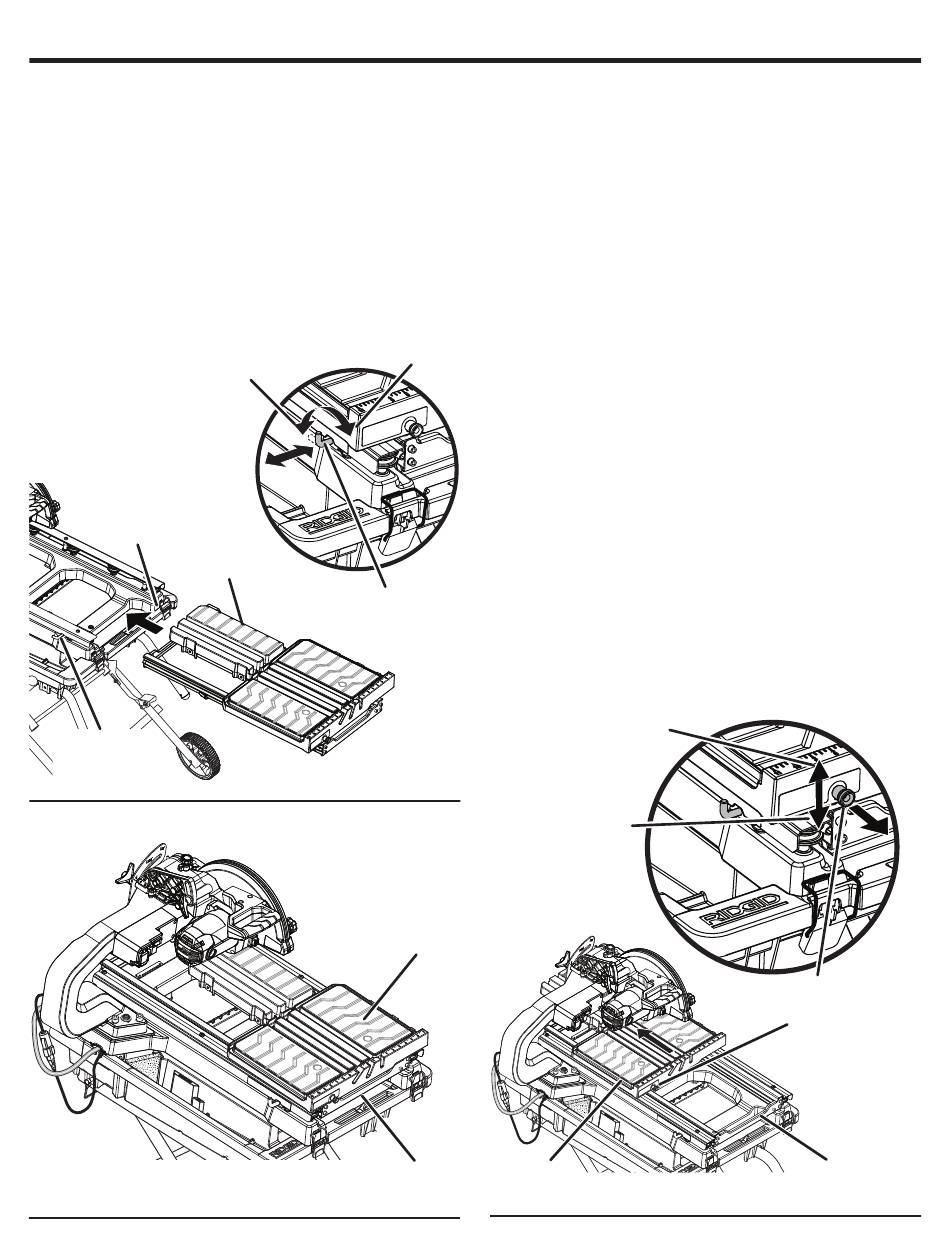 RIDGID

RIDGID