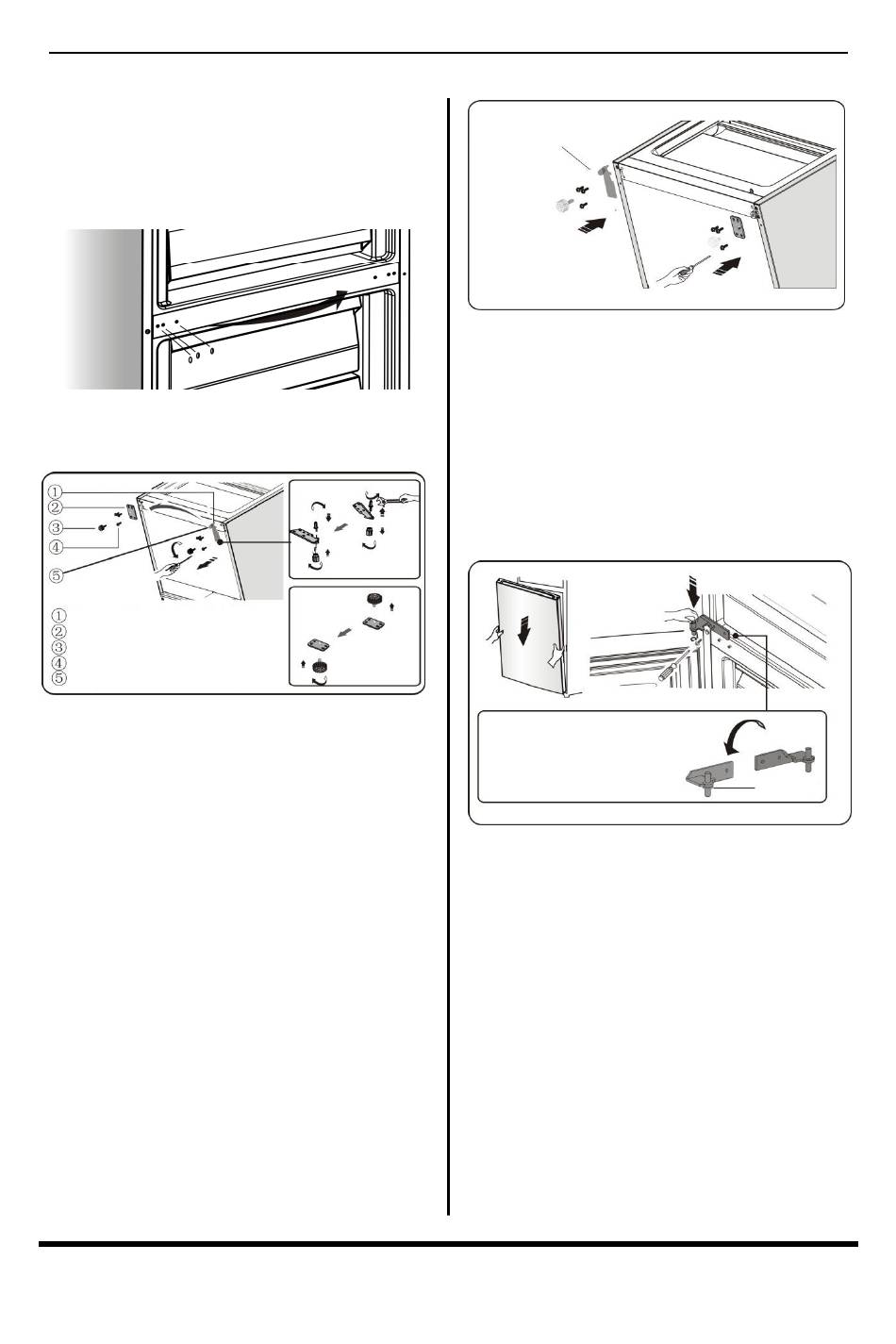 ①
②
③
④
⑤

①
②
③
④
⑤