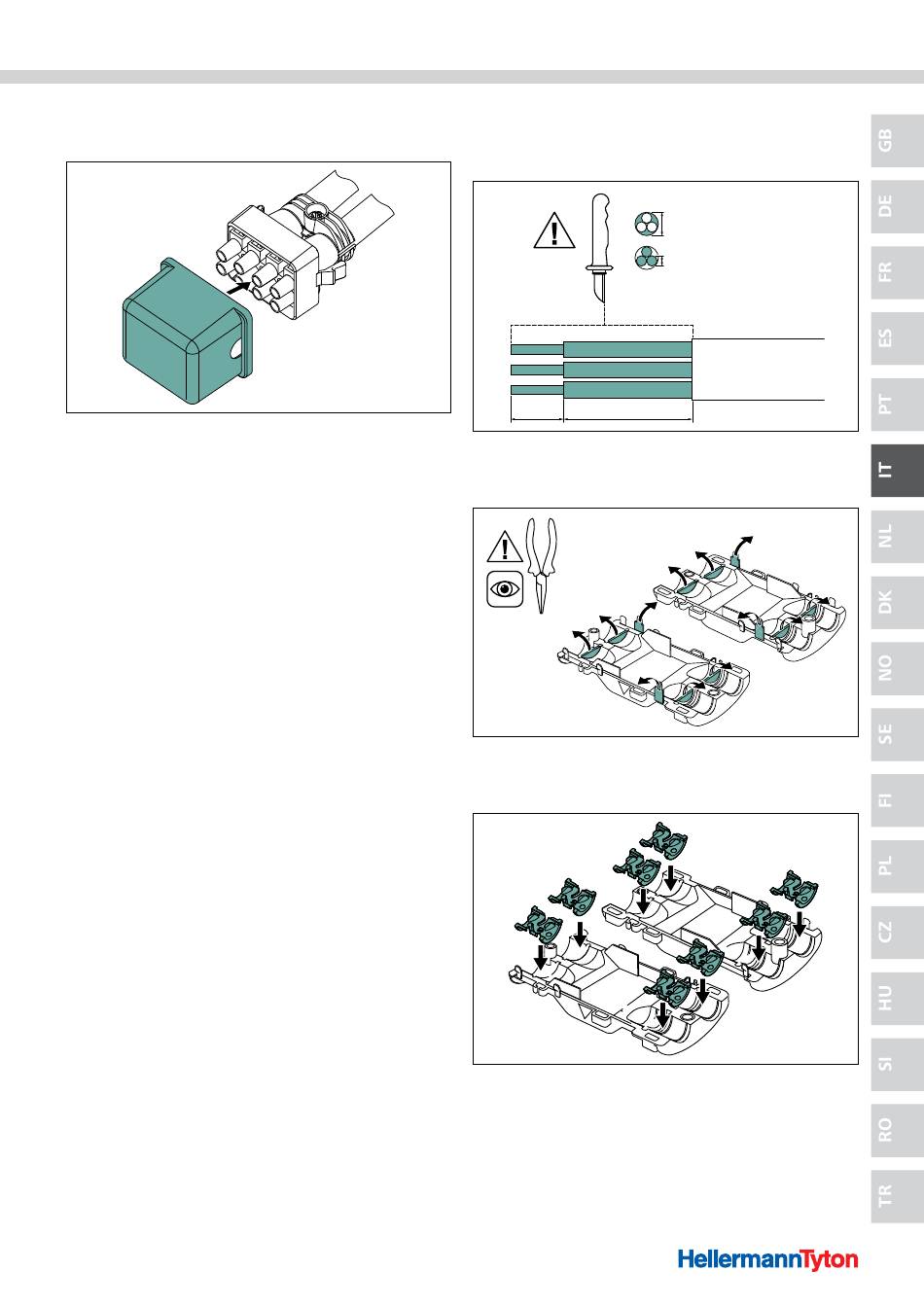 GB
DE
FR
ES
PT
IT
NL
DK
NO
SE
FI
PL
CZ
HU
SI
RO
TR

HellermannTyton