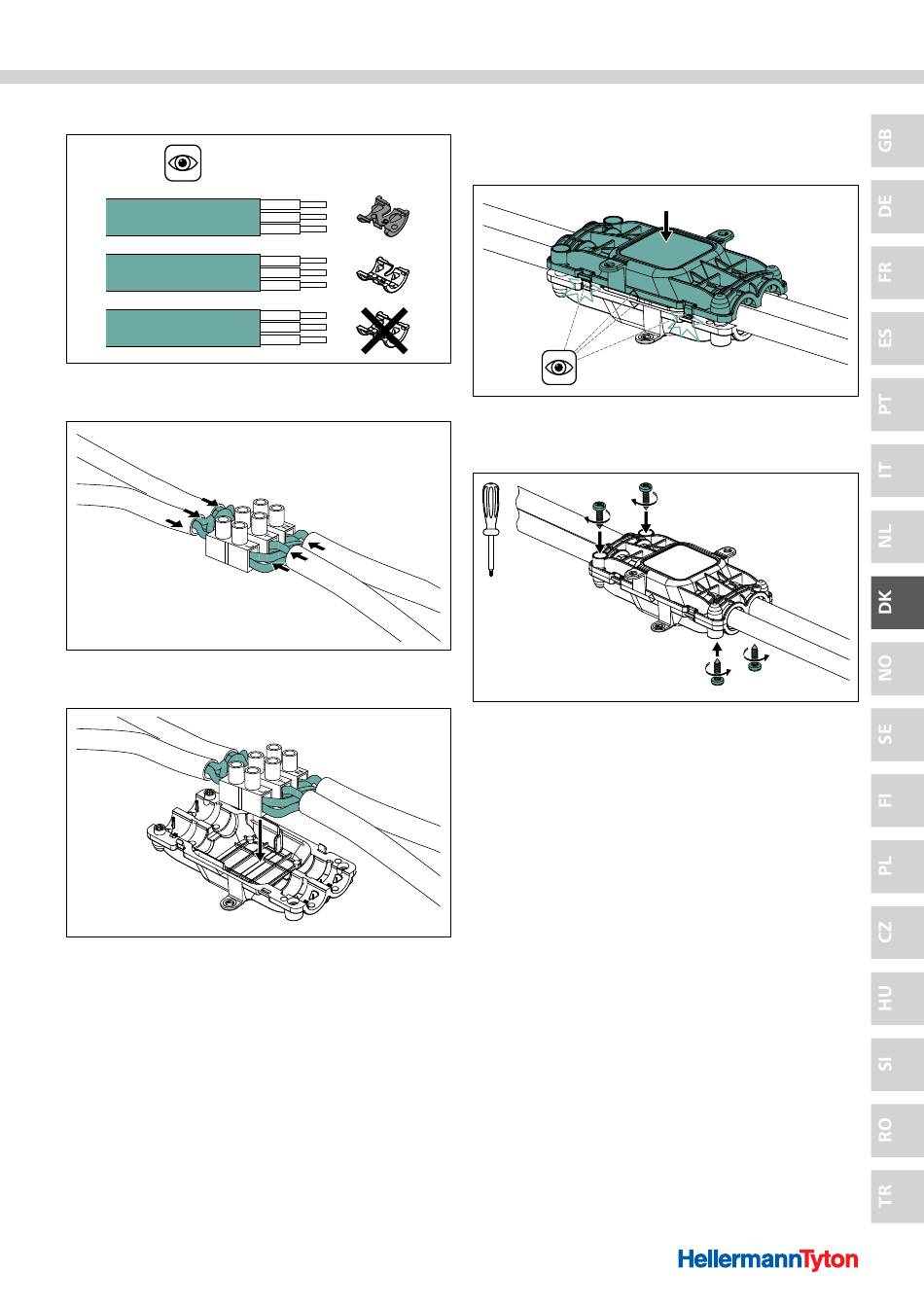 GB
DE
FR
ES
PT
IT
NL
DK
NO
SE
FI
PL
CZ
HU
SI
RO
TR

HellermannTyton