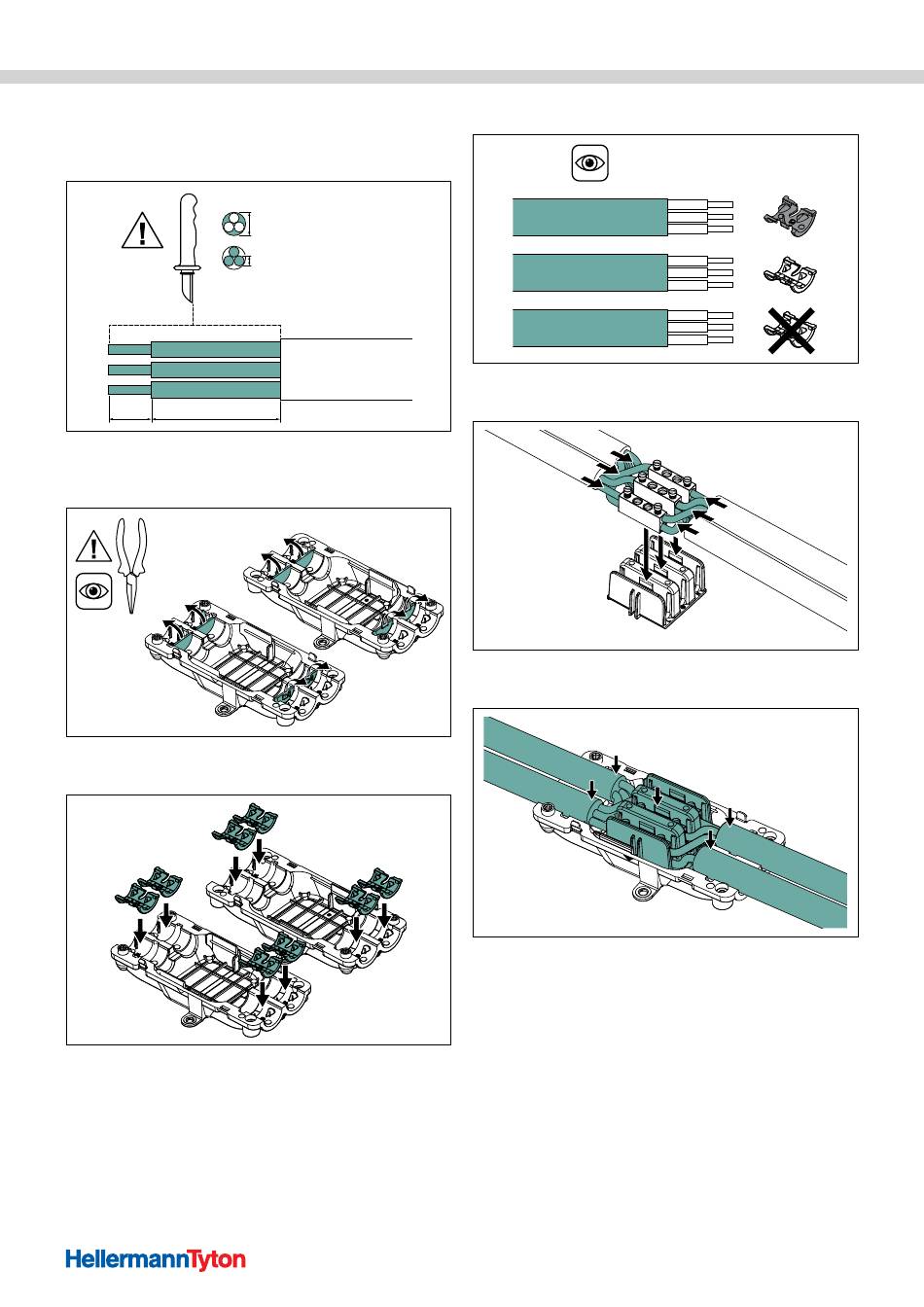 HellermannTyton