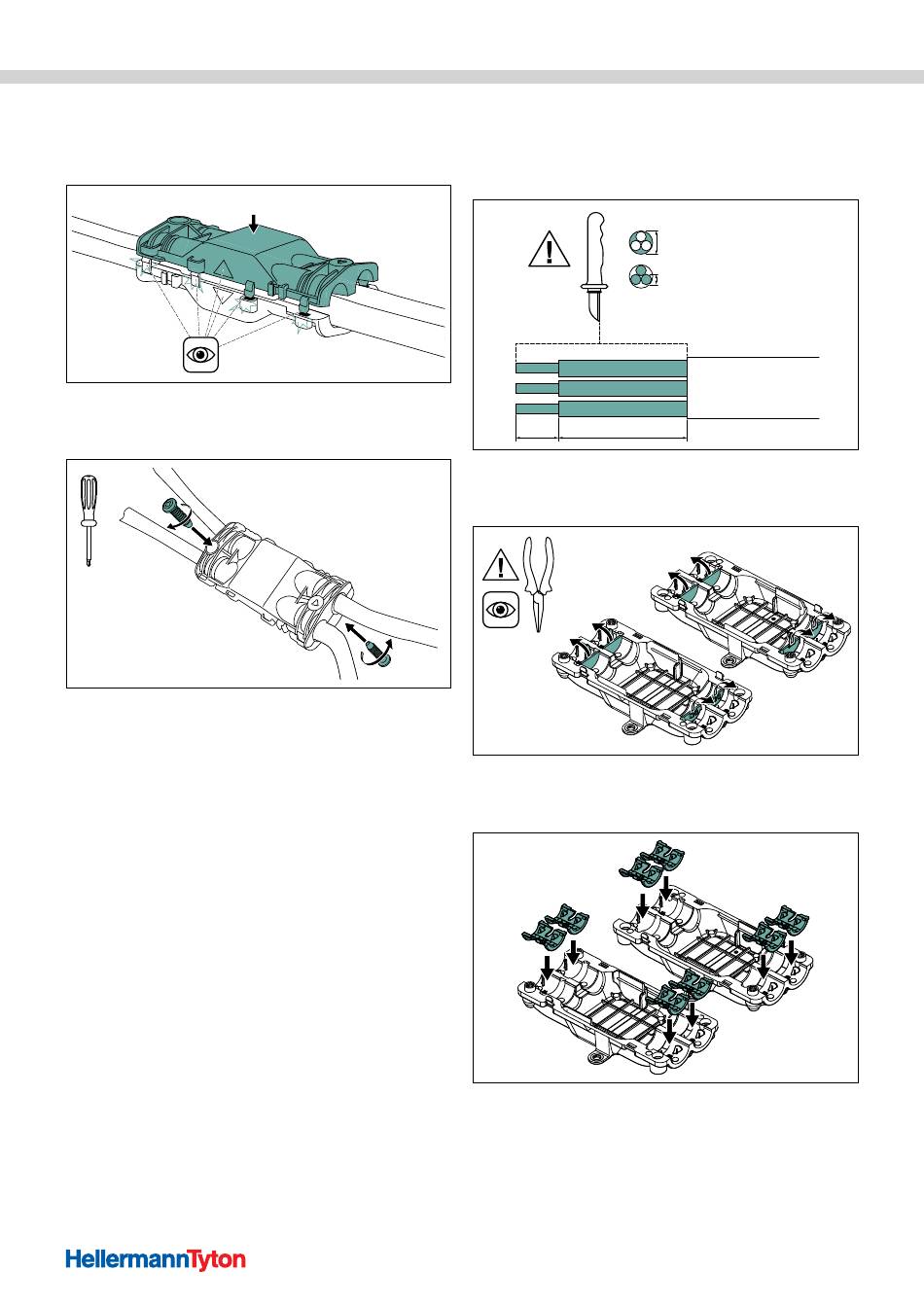 HellermannTyton