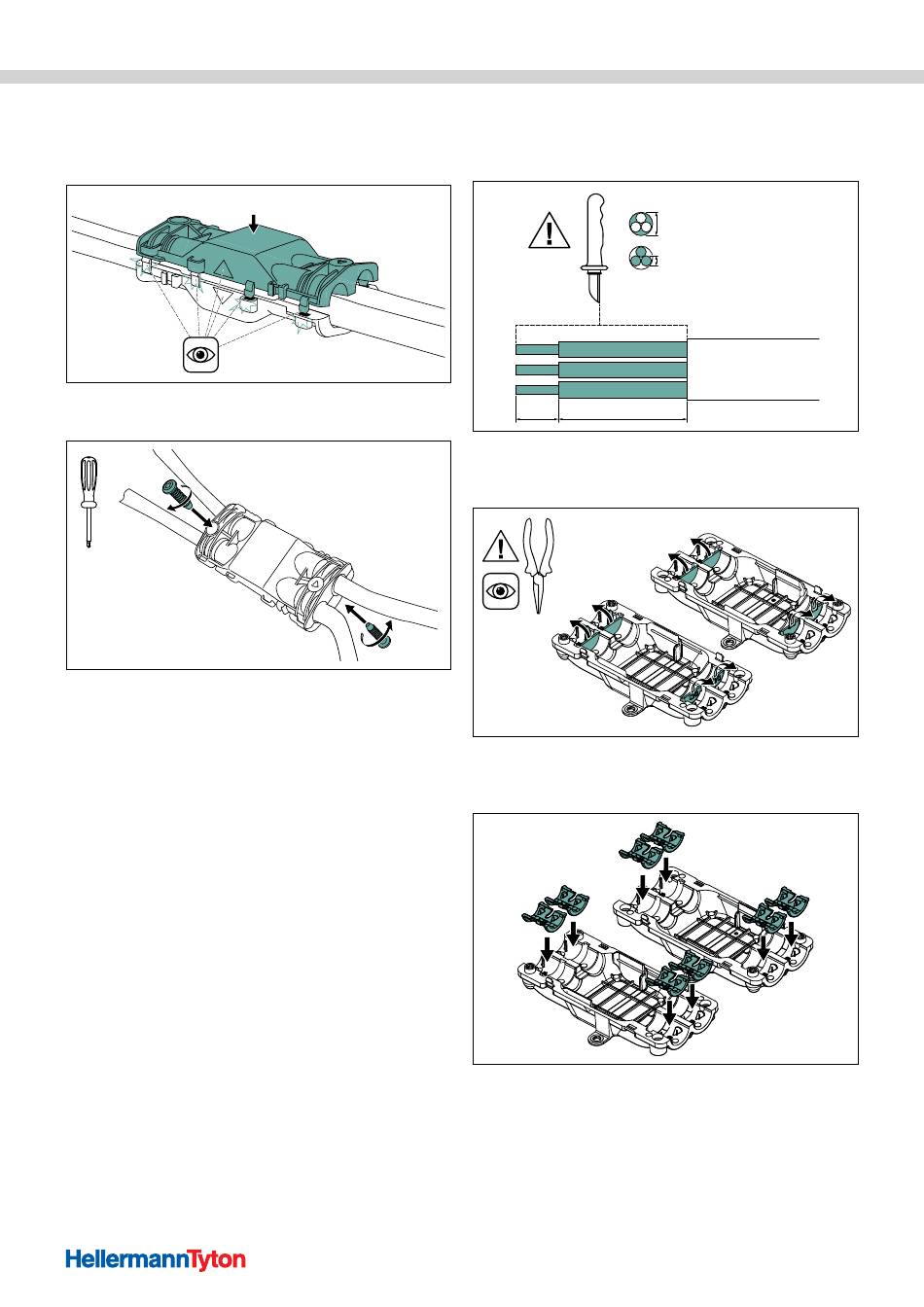 HellermannTyton