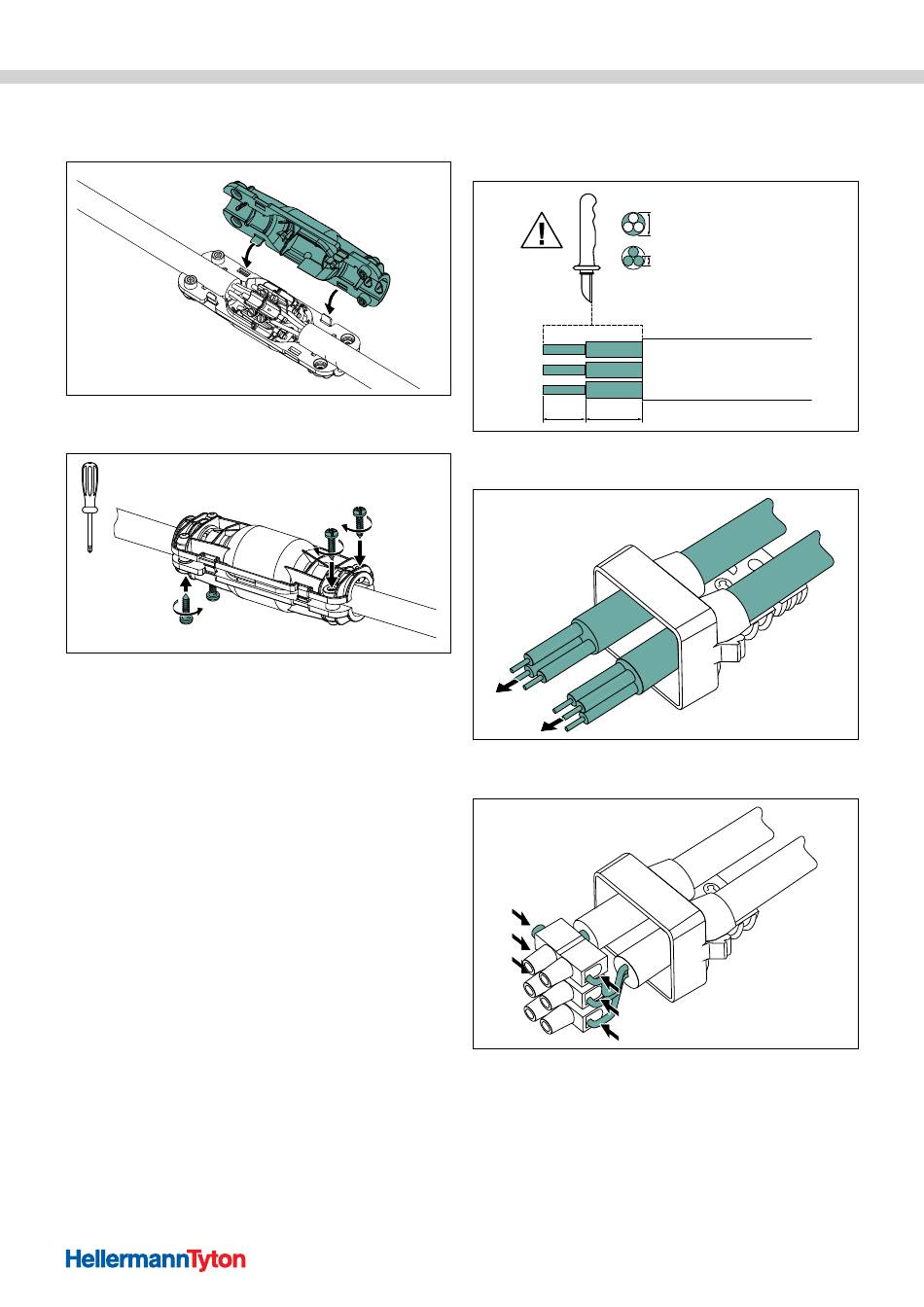 HellermannTyton