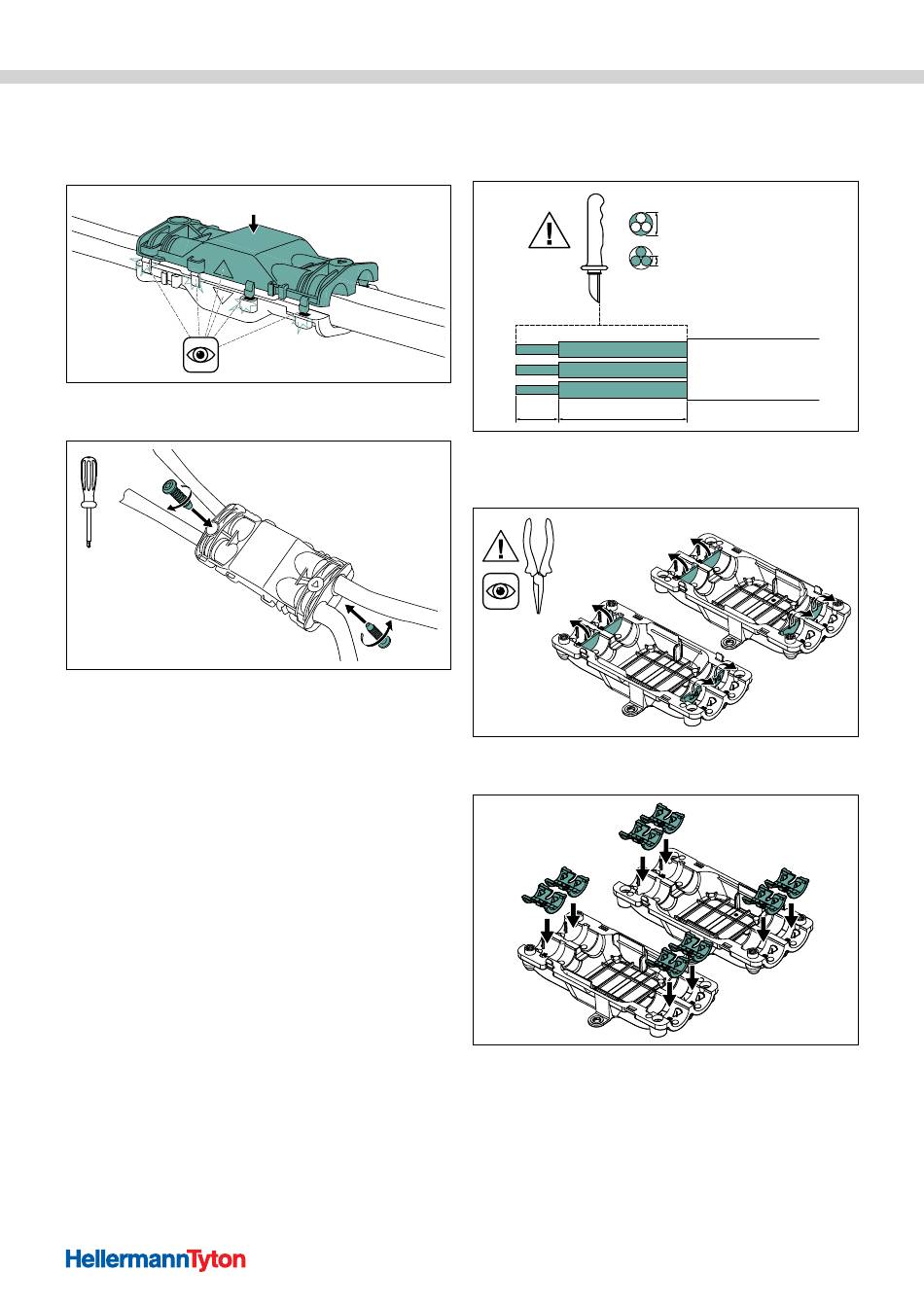 HellermannTyton