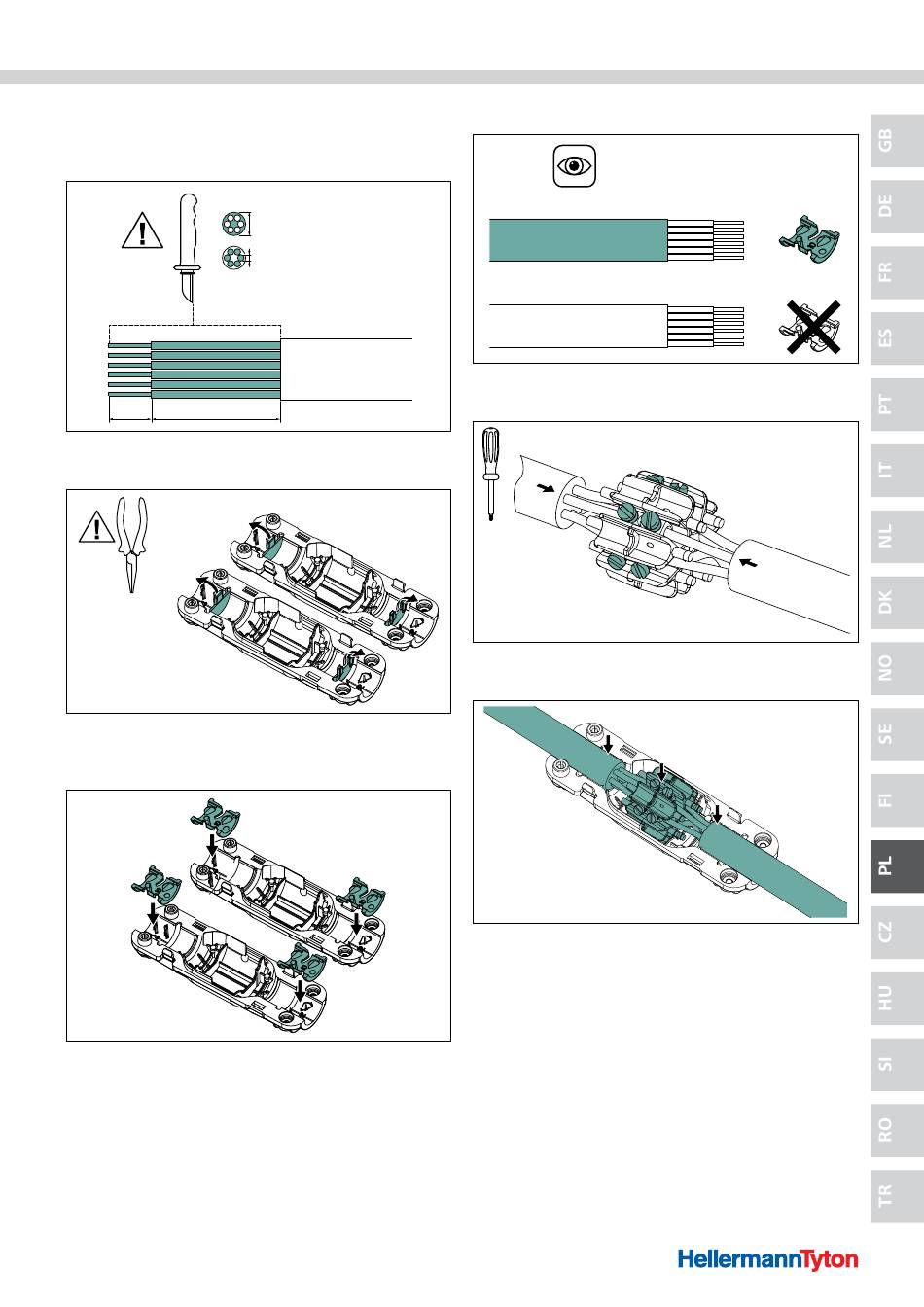 GB
DE
FR
ES
PT
IT
NL
DK
NO
SE
FI
PL
CZ
HU
SI
RO
TR

HellermannTyton