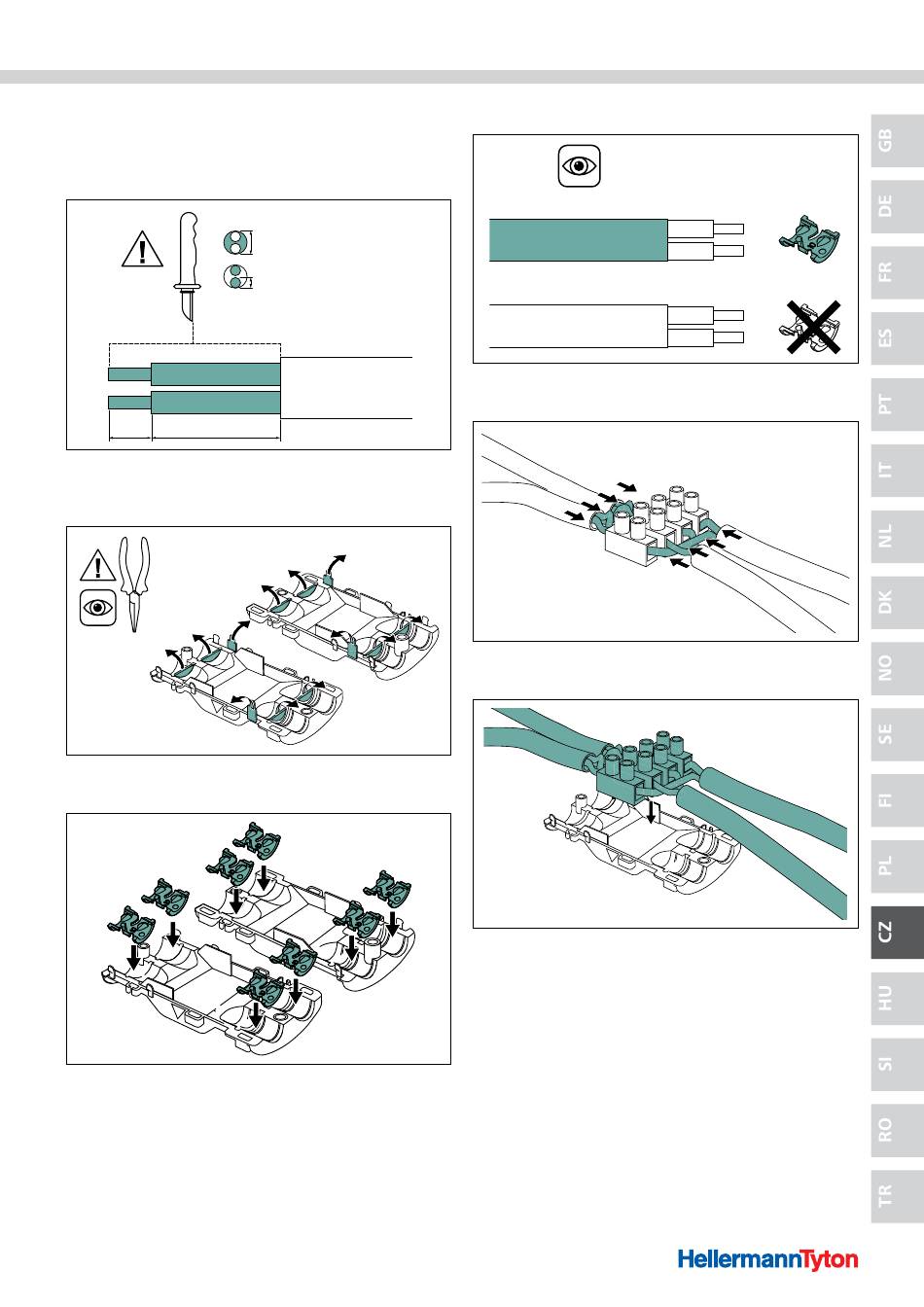 GB
DE
FR
ES
PT
IT
NL
DK
NO
SE
FI
PL
CZ
HU
SI
RO
TR

HellermannTyton