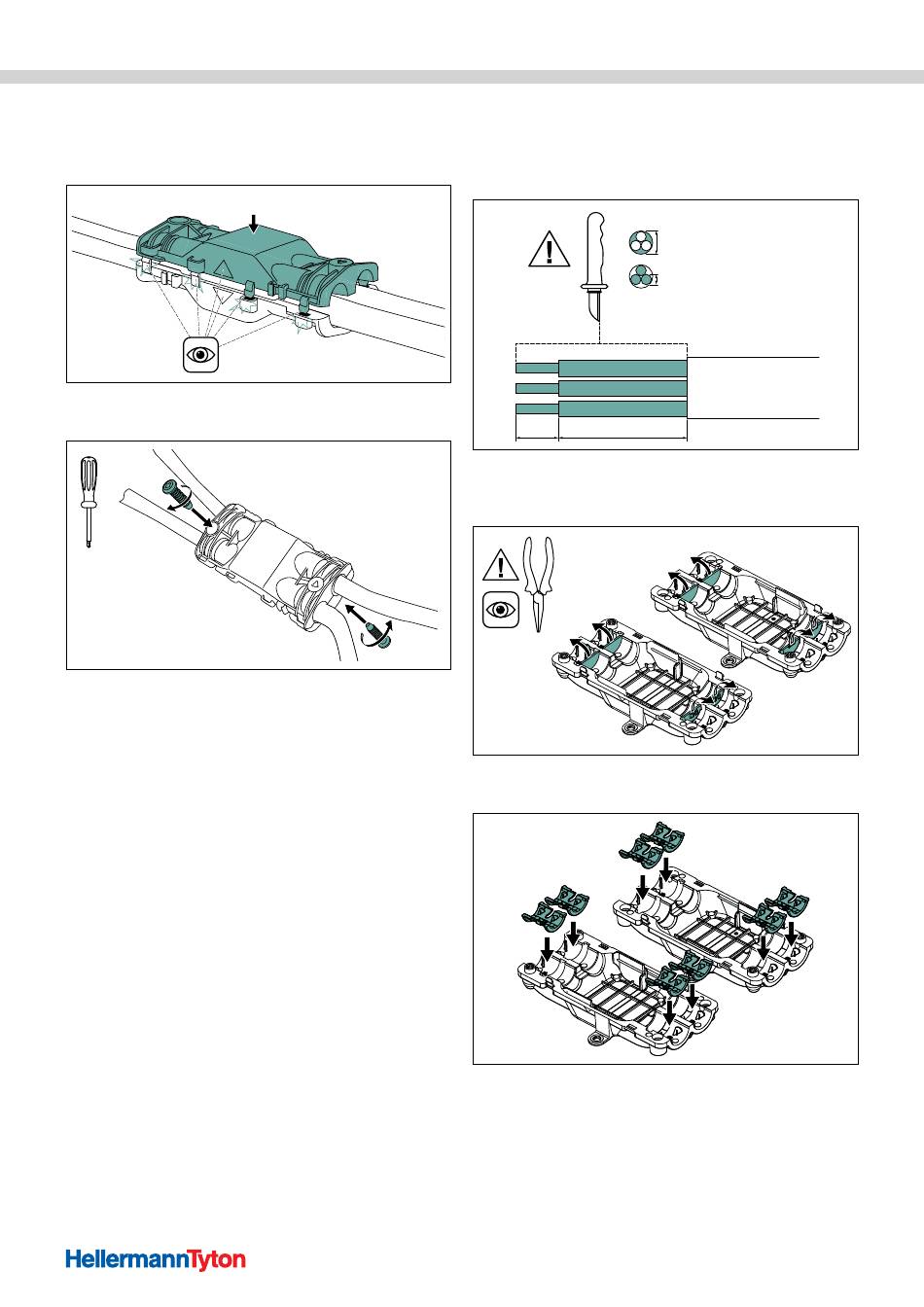 HellermannTyton