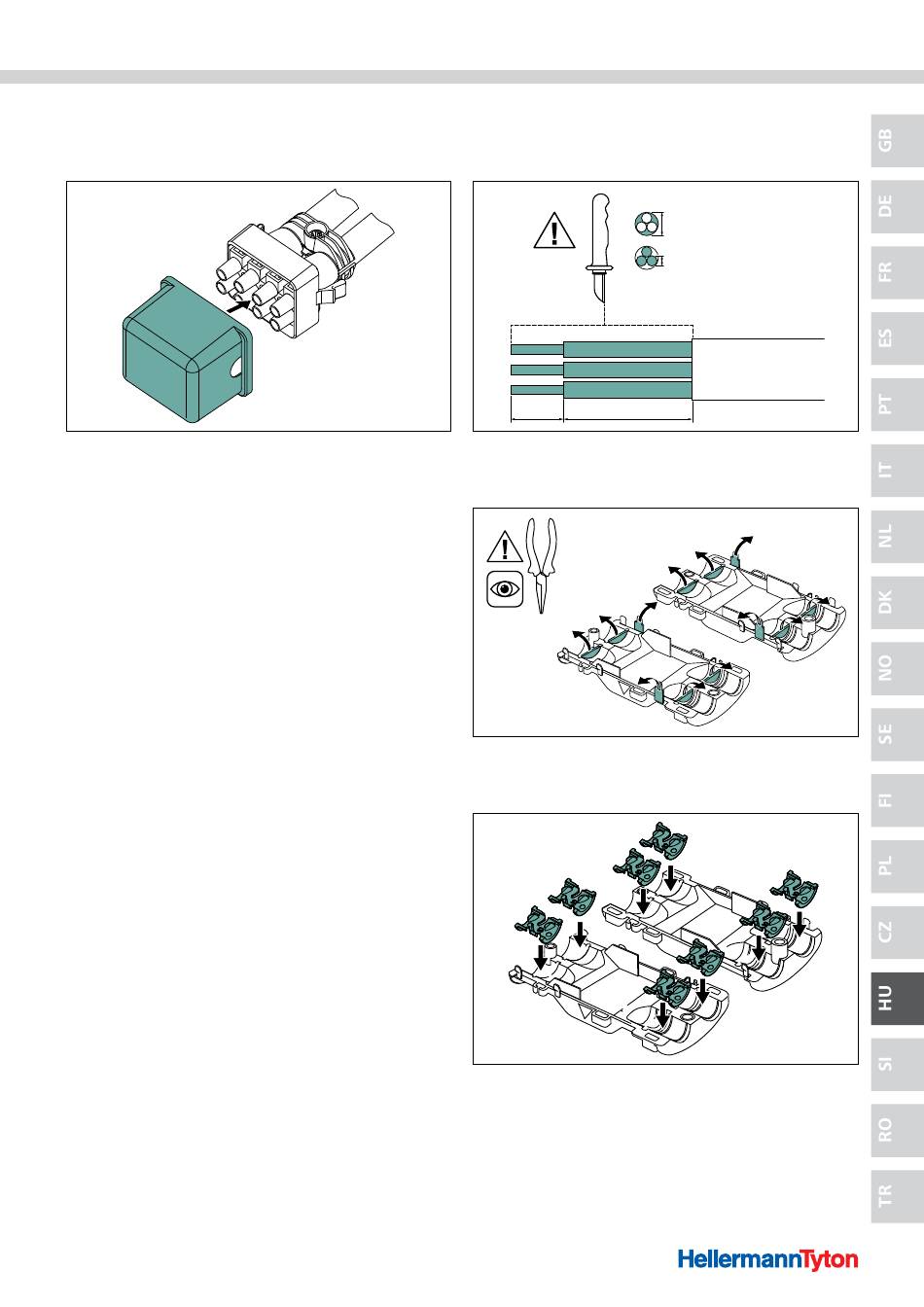 GB

DE

FR

ES

PT

IT

NL

DK

NO

SE

FI

PL

CZ

HU

SI

RO

TR

HellermannTyton