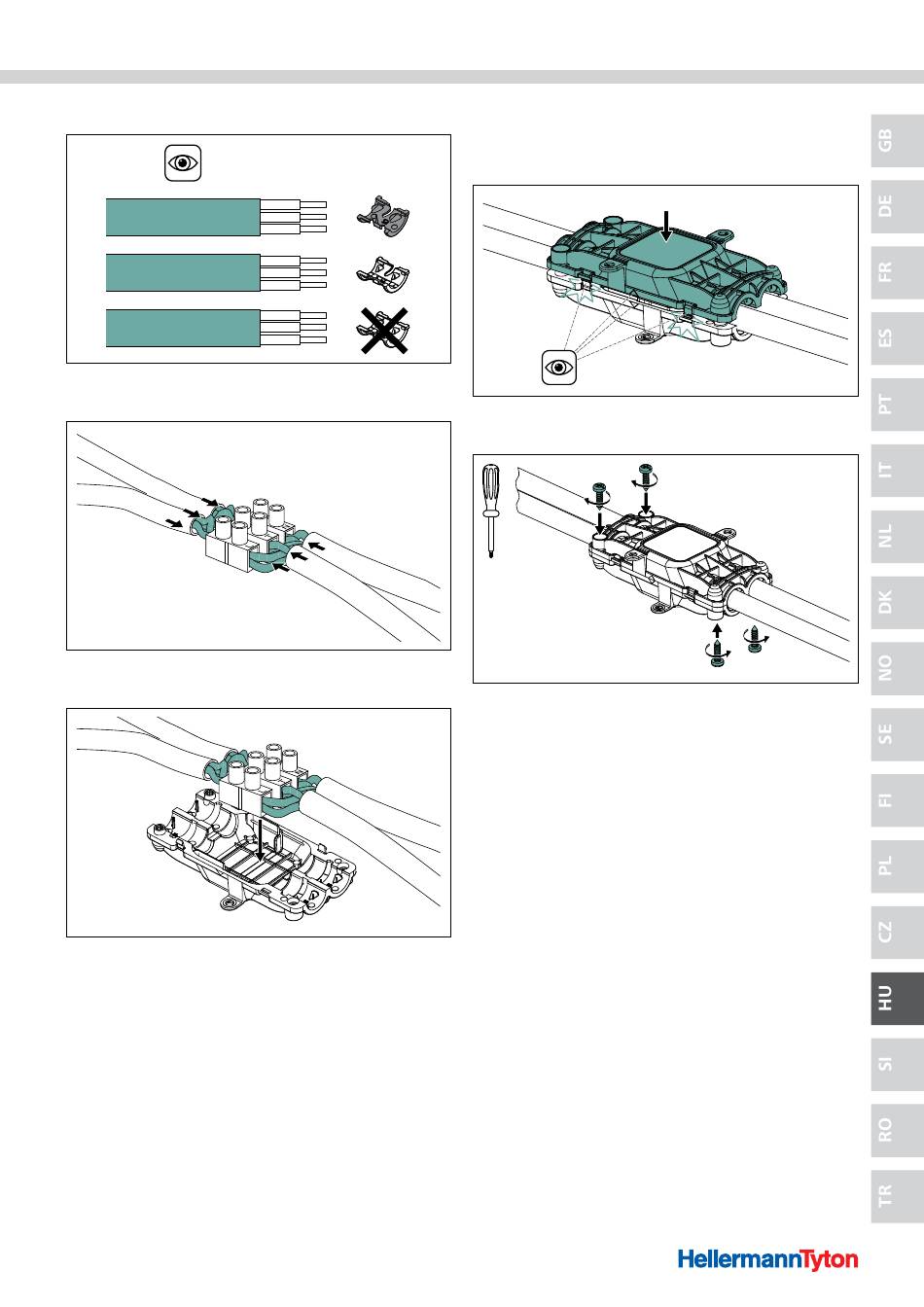 GB
DE
FR
ES
PT
IT
NL
DK
NO
SE
FI
PL
CZ
HU
SI
RO
TR

HellermannTyton