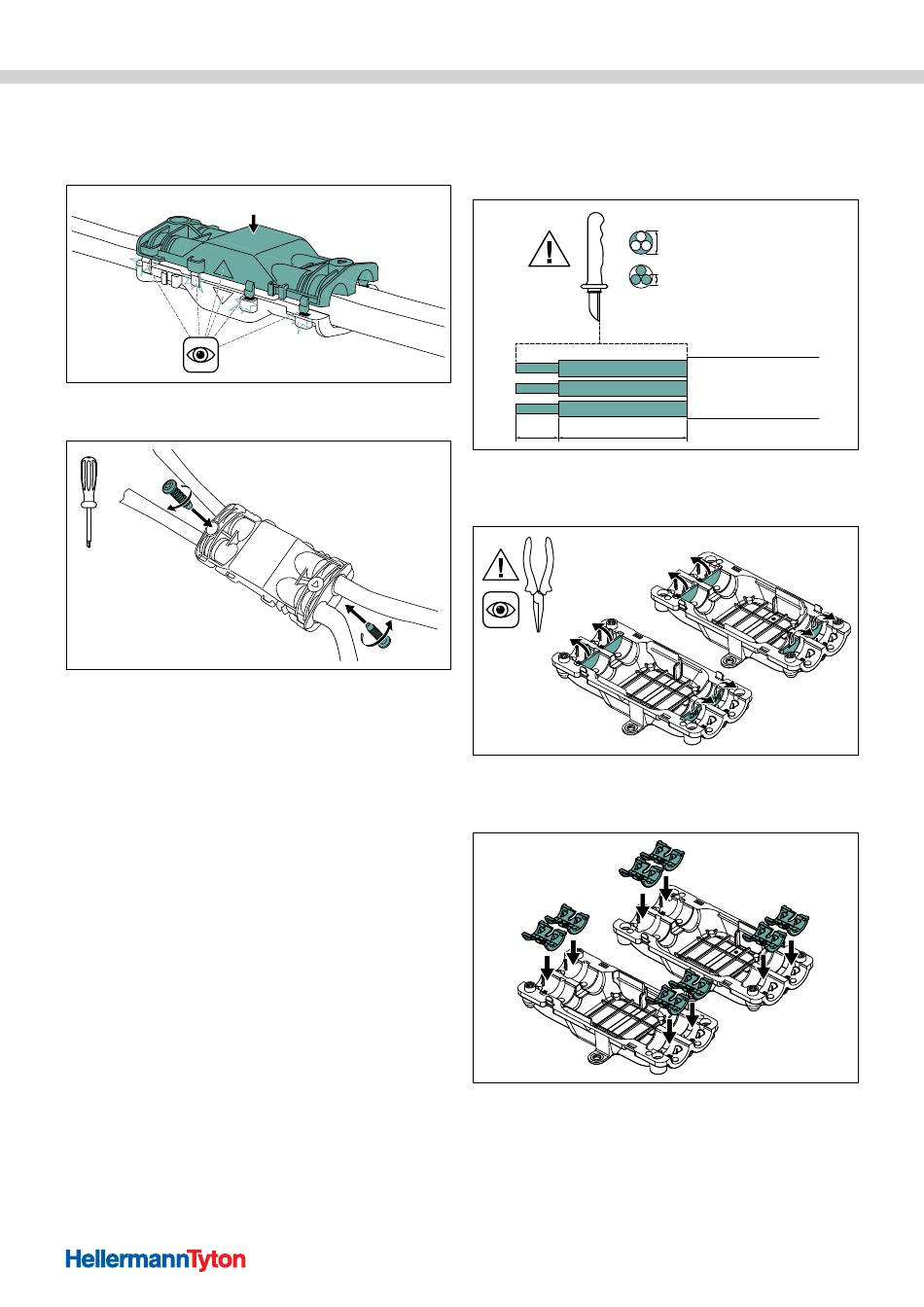 HellermannTyton