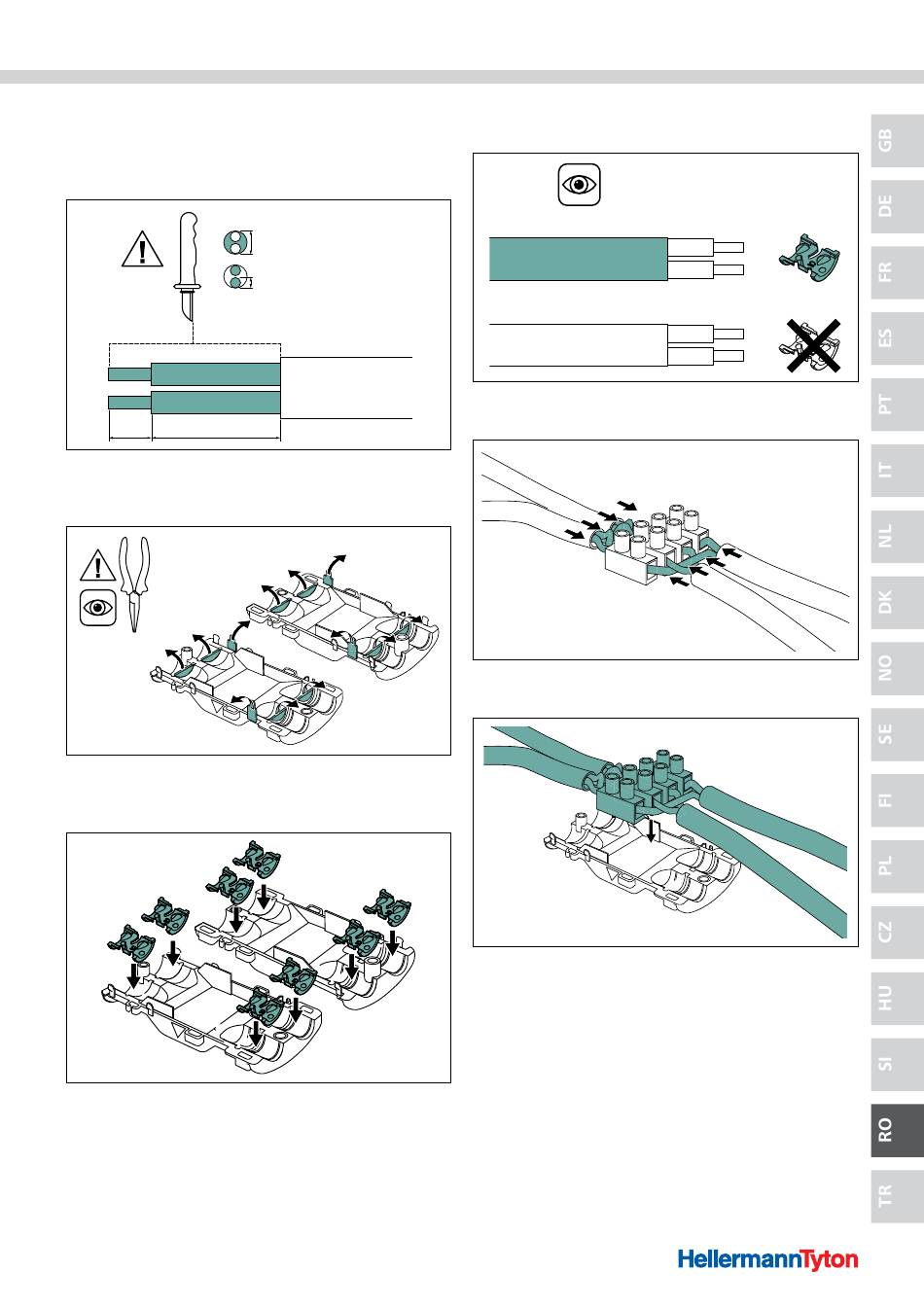 GB
DE
FR
ES
PT
IT
NL
DK
NO
SE
FI
PL
CZ
HU
SI
RO
TR

HellermannTyton