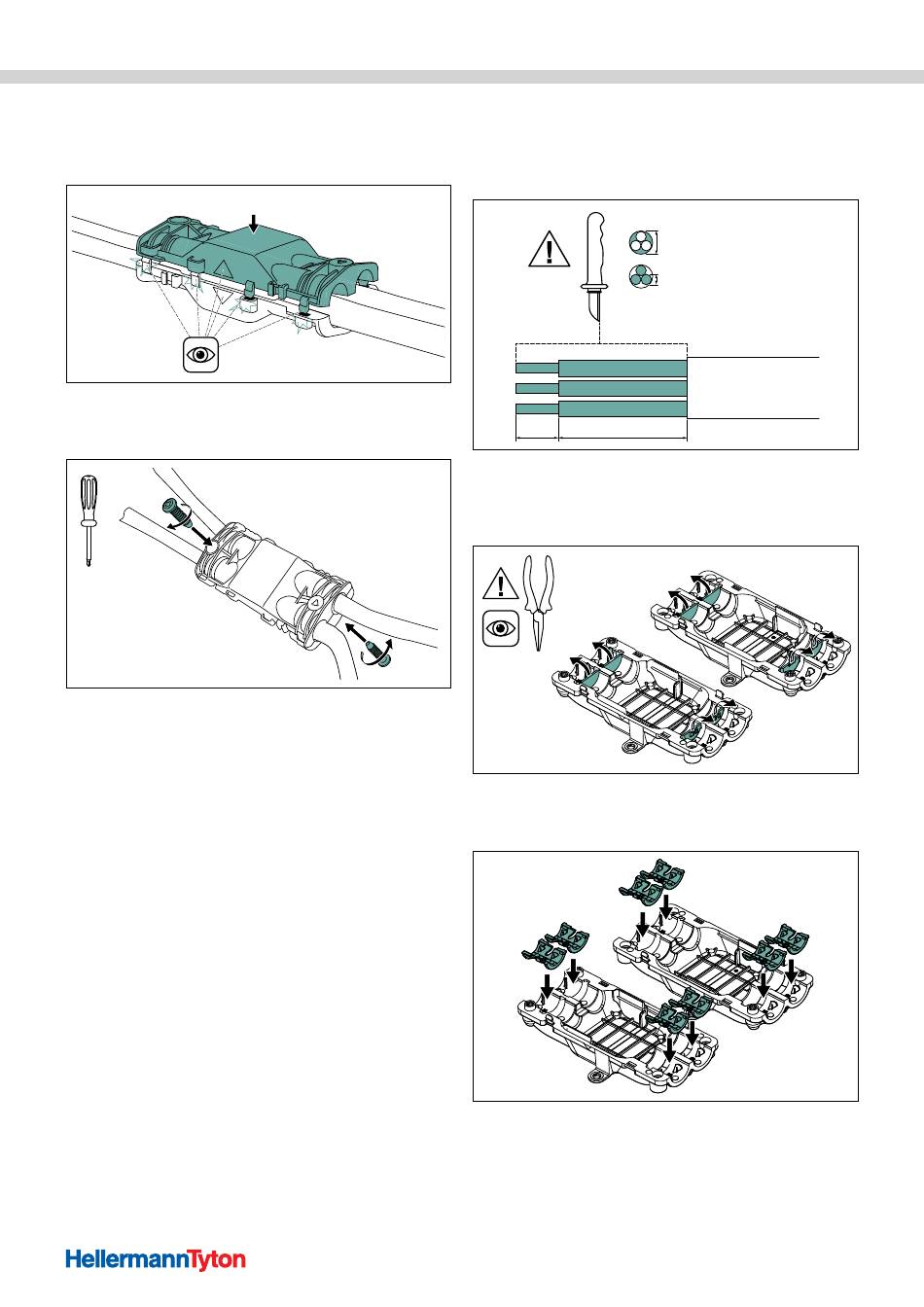 HellermannTyton