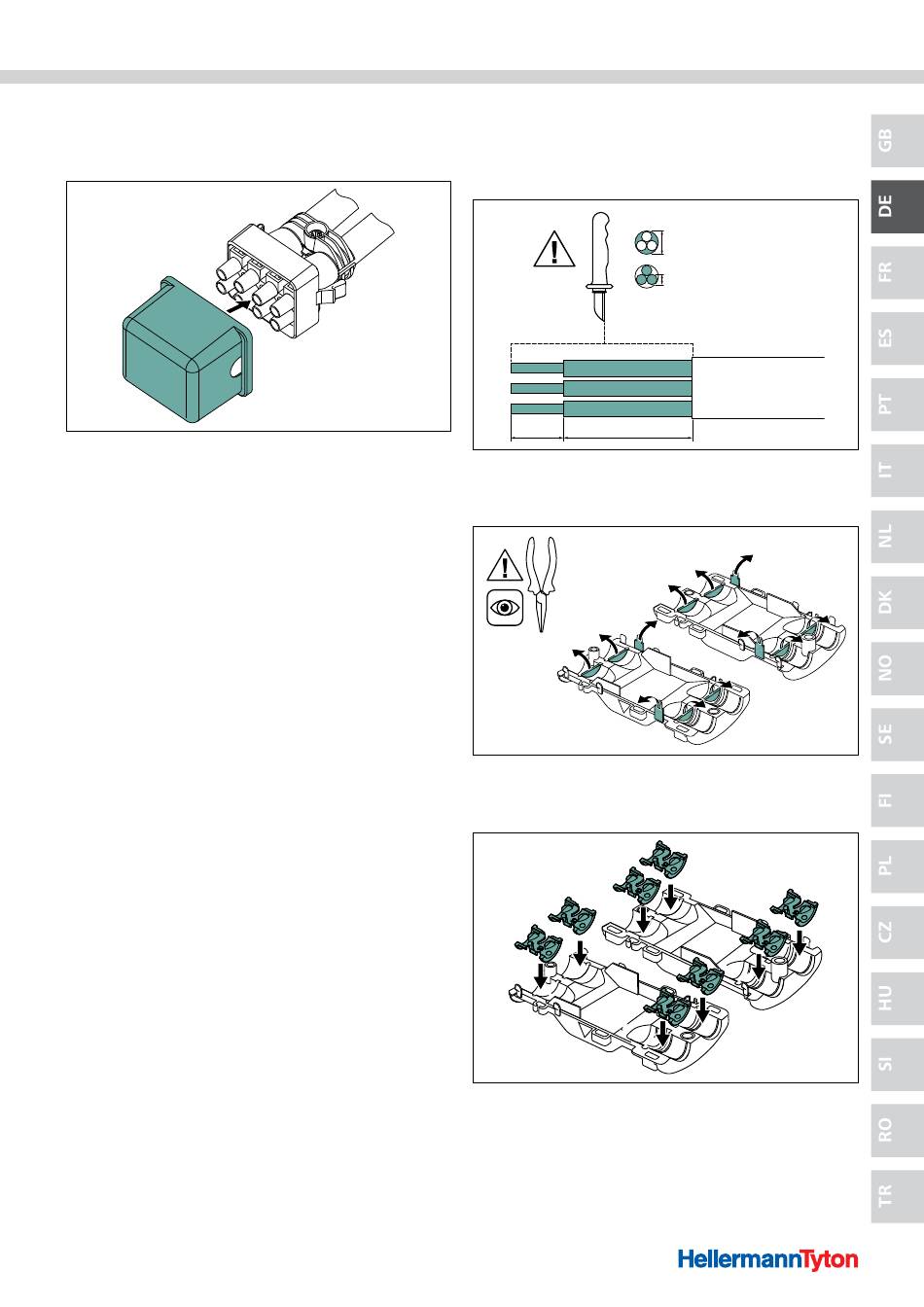 GB

DE

FR

ES

PT

IT

NL

DK

NO

SE

FI

PL

CZ

HU

SI

RO

TR

HellermannTyton