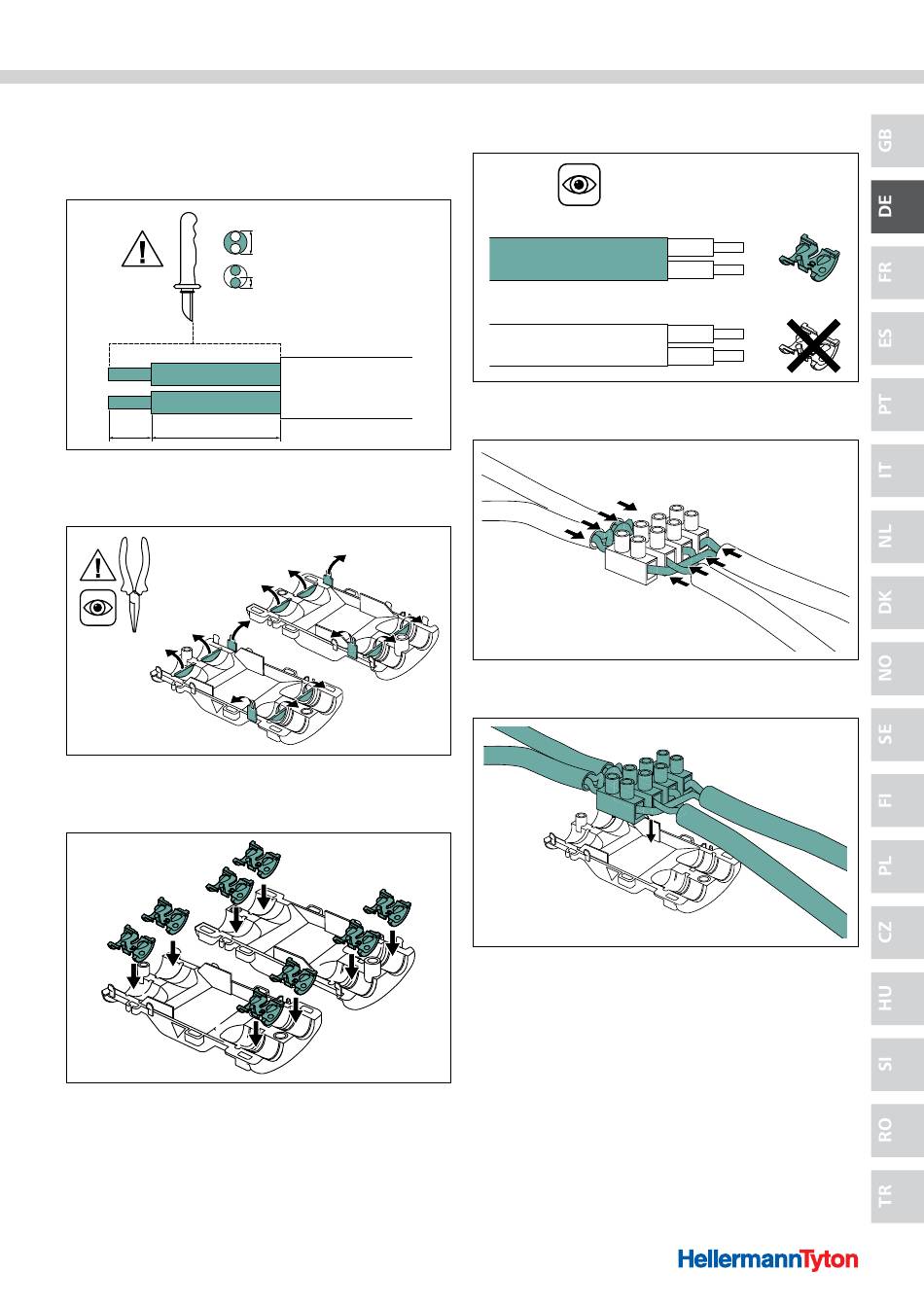 GB
DE
FR
ES
PT
IT
NL
DK
NO
SE
FI
PL
CZ
HU
SI
RO
TR

HellermannTyton