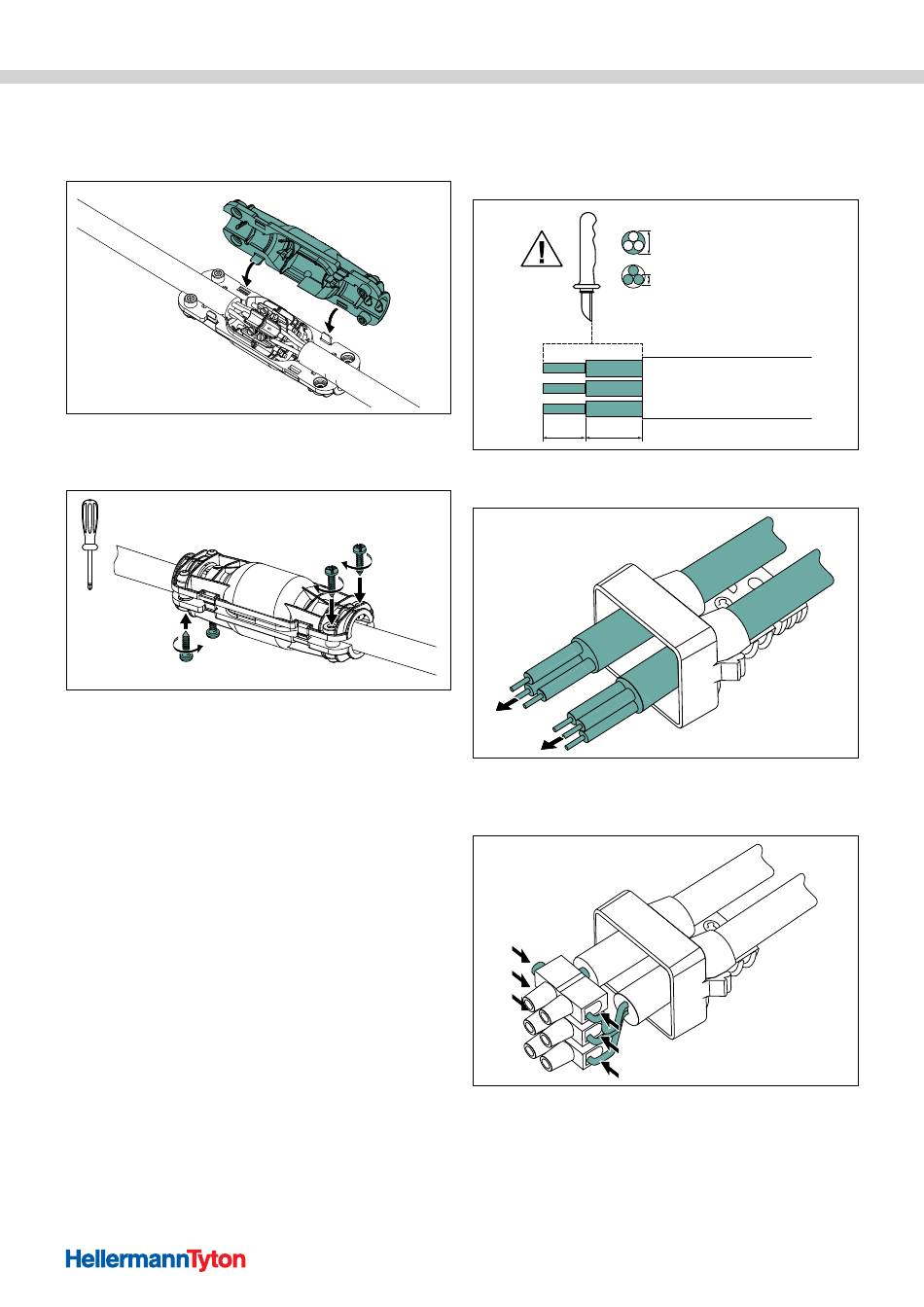 HellermannTyton