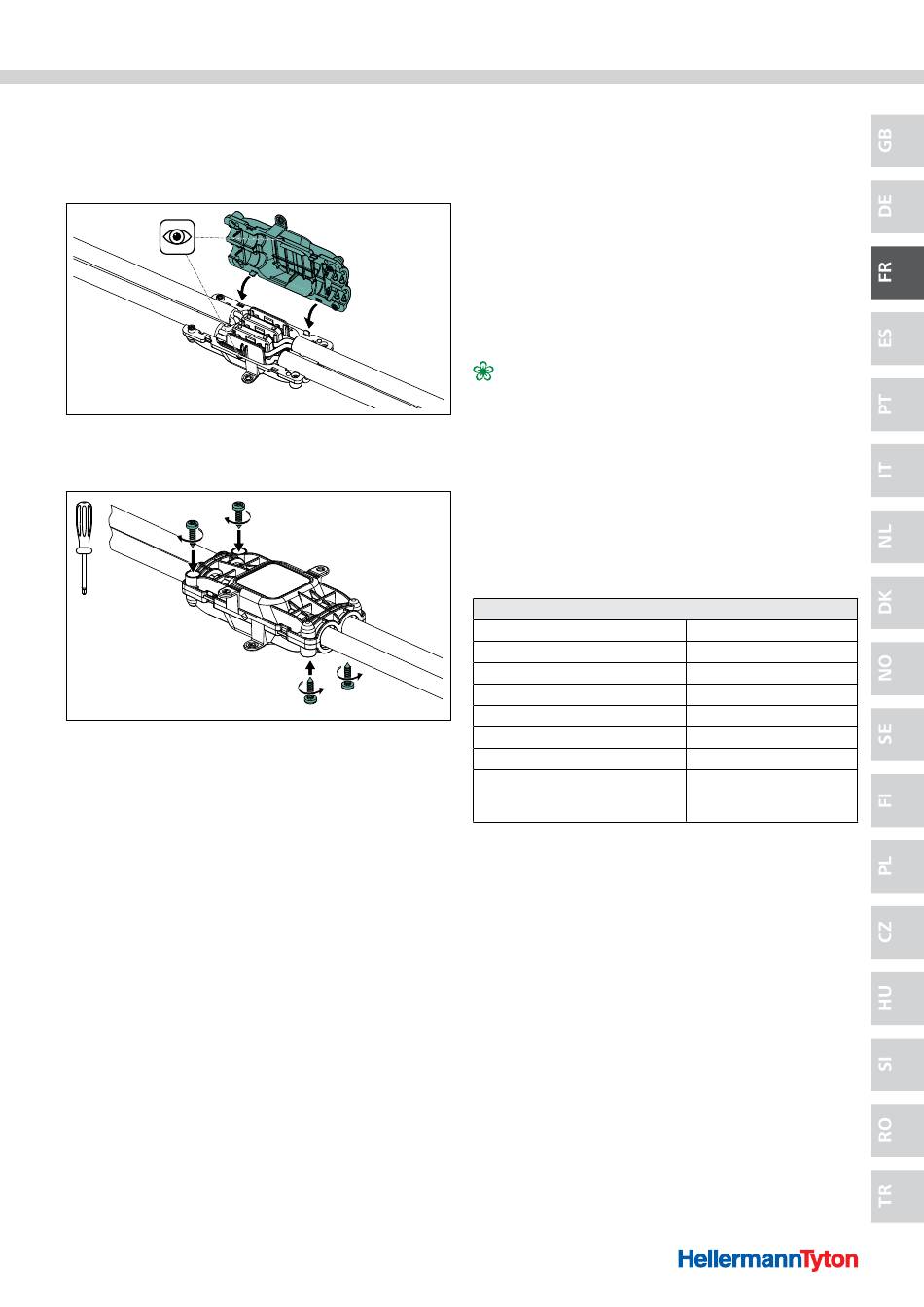 GB

DE

FR

ES

PT

IT

NL

DK

NO

SE

FI

PL

CZ

HU

SI

RO

TR

HellermannTyton