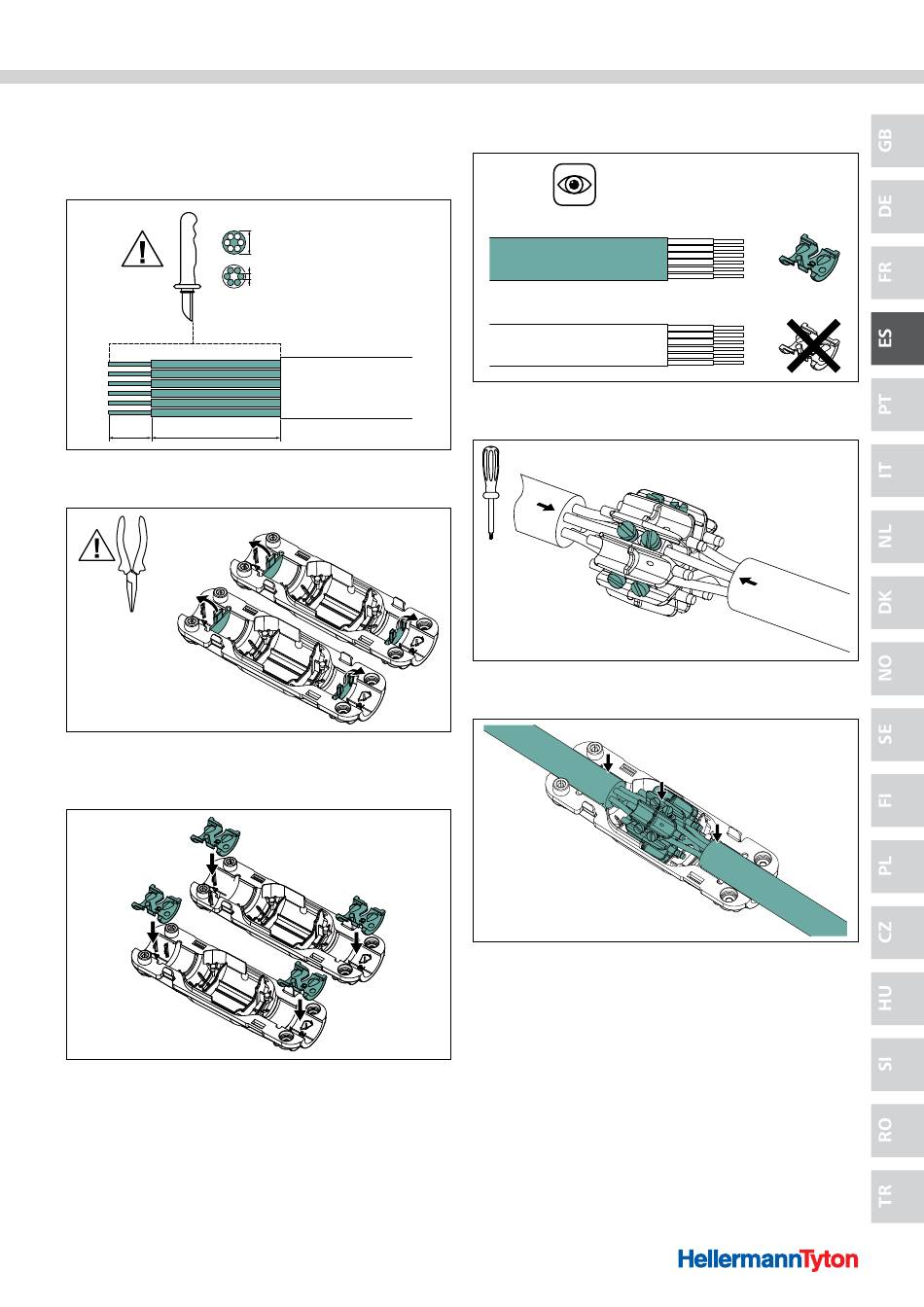 GB
DE
FR
ES
PT
IT
NL
DK
NO
SE
FI
PL
CZ
HU
SI
RO
TR

HellermannTyton