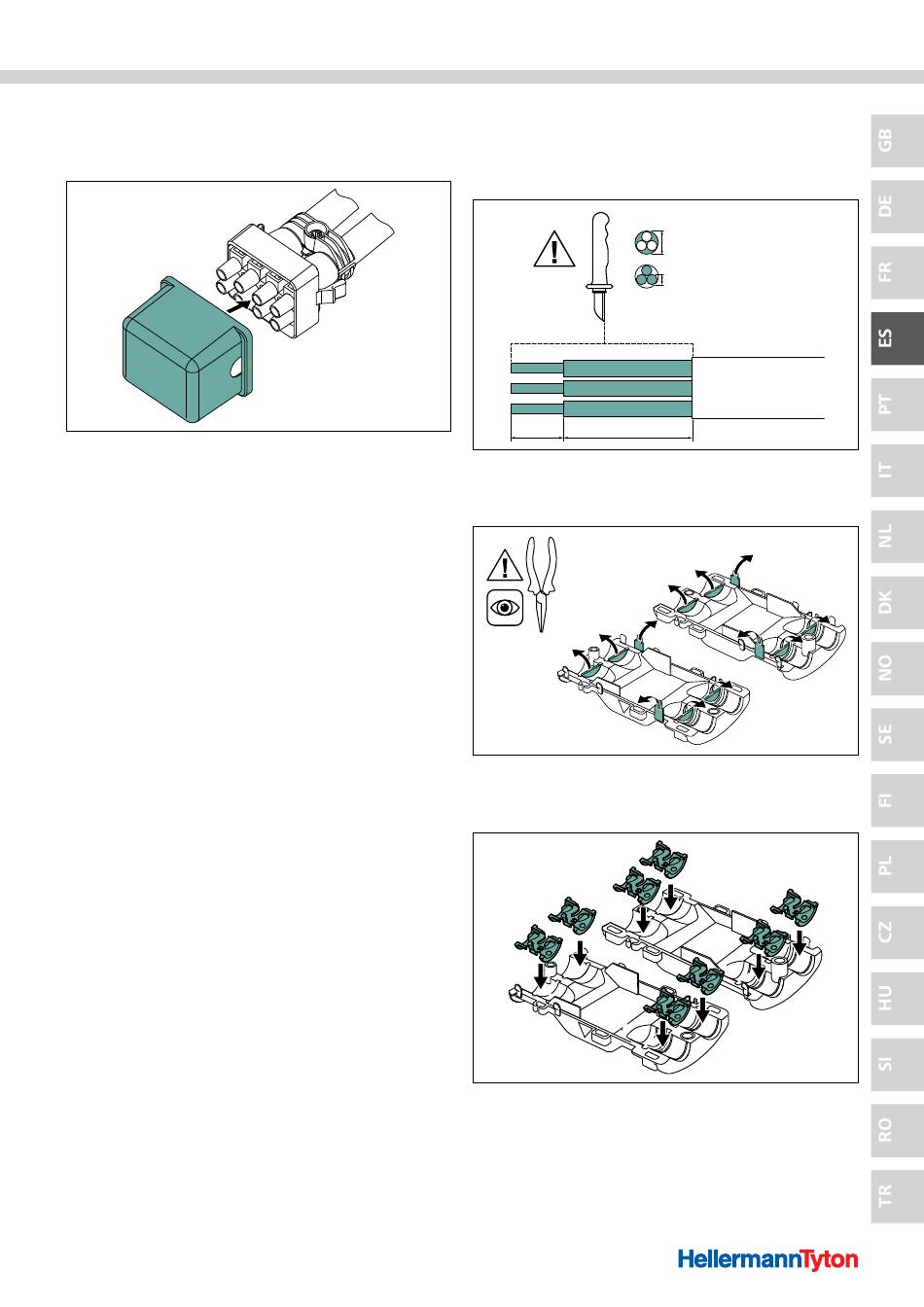 GB
DE
FR
ES
PT
IT
NL
DK
NO
SE
FI
PL
CZ
HU
SI
RO
TR

HellermannTyton