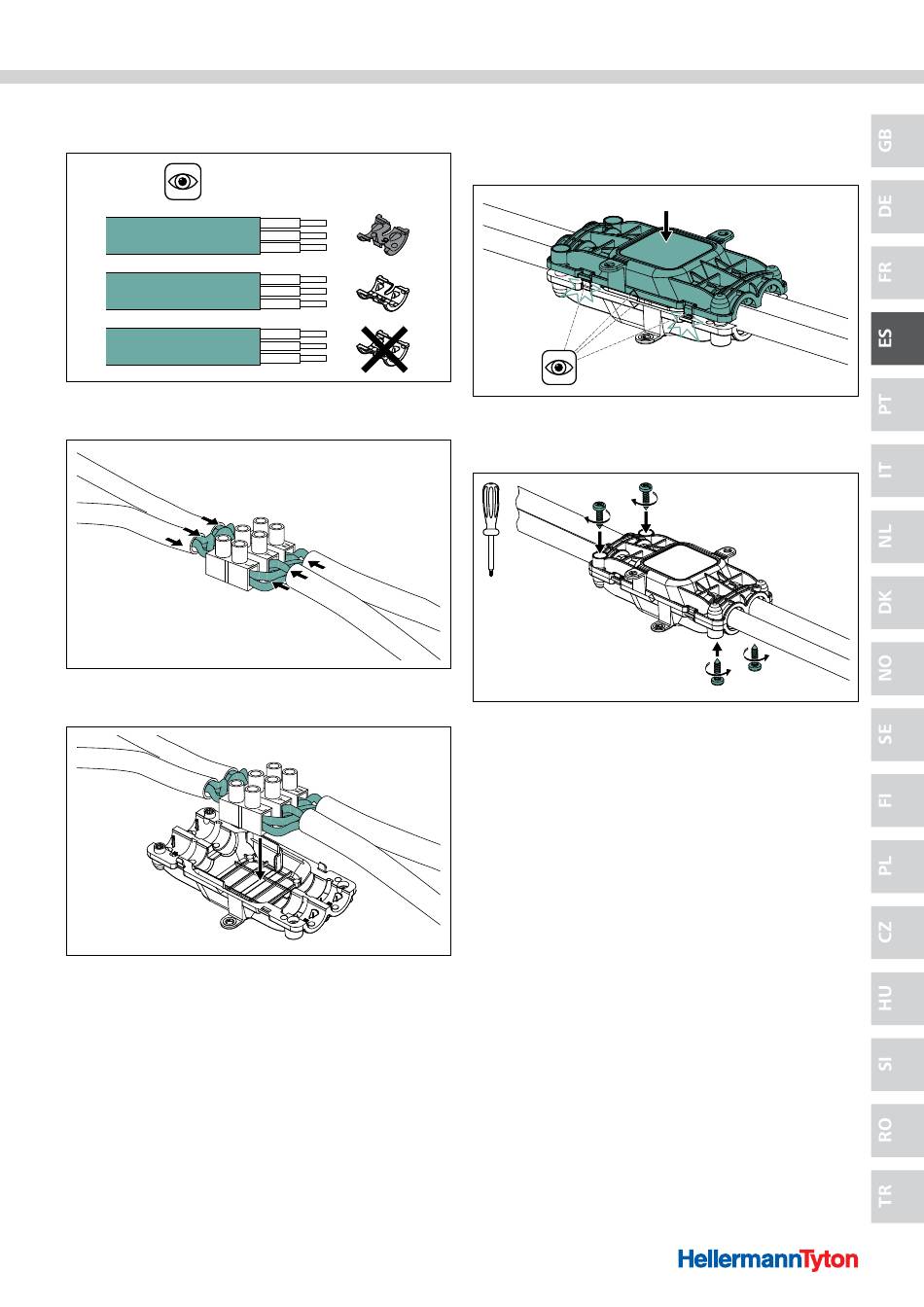 GB
DE
FR
ES
PT
IT
NL
DK
NO
SE
FI
PL
CZ
HU
SI
RO
TR

HellermannTyton