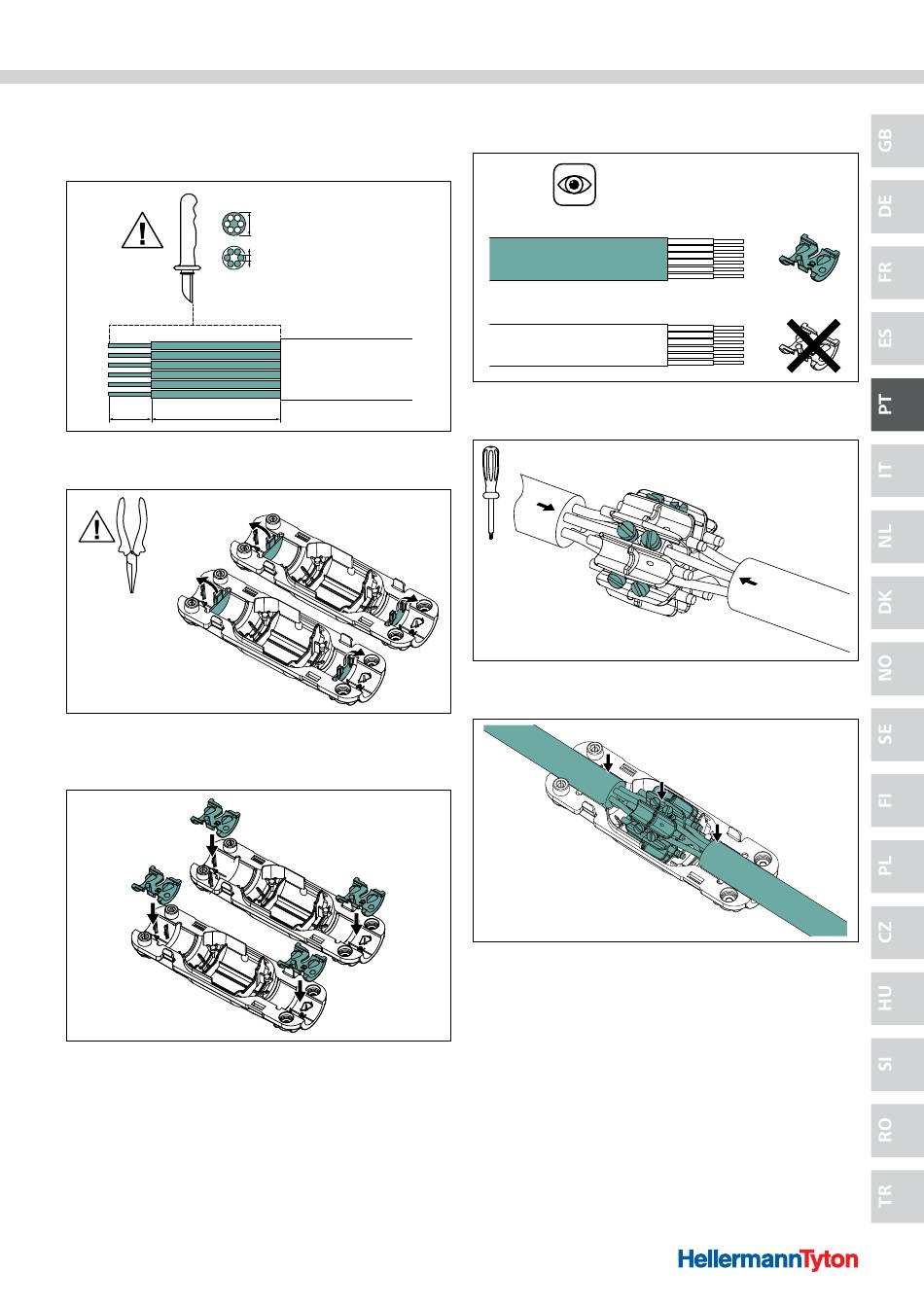 GB

DE

FR

ES

PT

IT

NL

DK

NO

SE

FI

PL

CZ

HU

SI

RO

TR

HellermannTyton