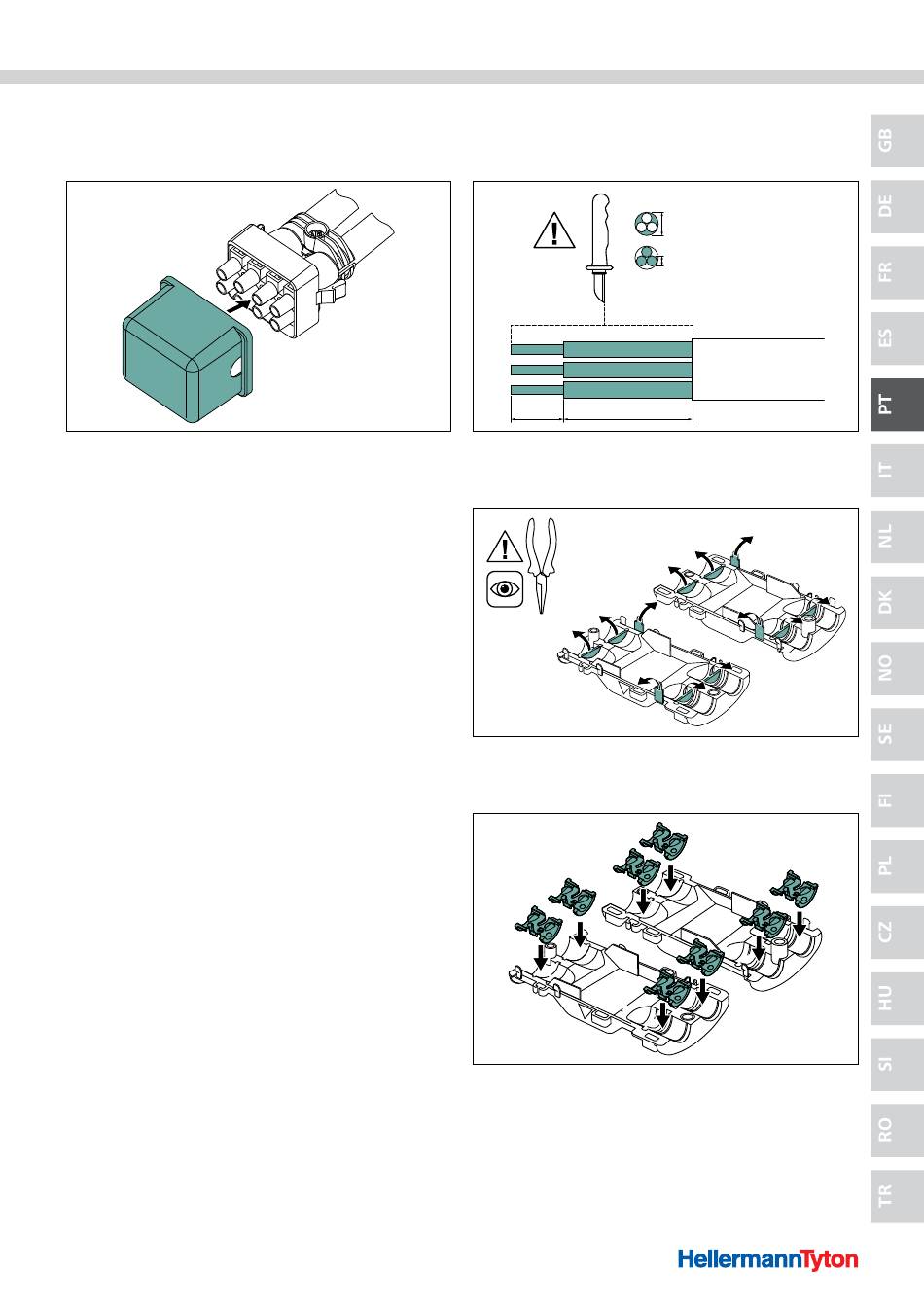 GB

DE

FR

ES

PT

IT

NL

DK

NO

SE

FI

PL

CZ

HU

SI

RO

TR

HellermannTyton