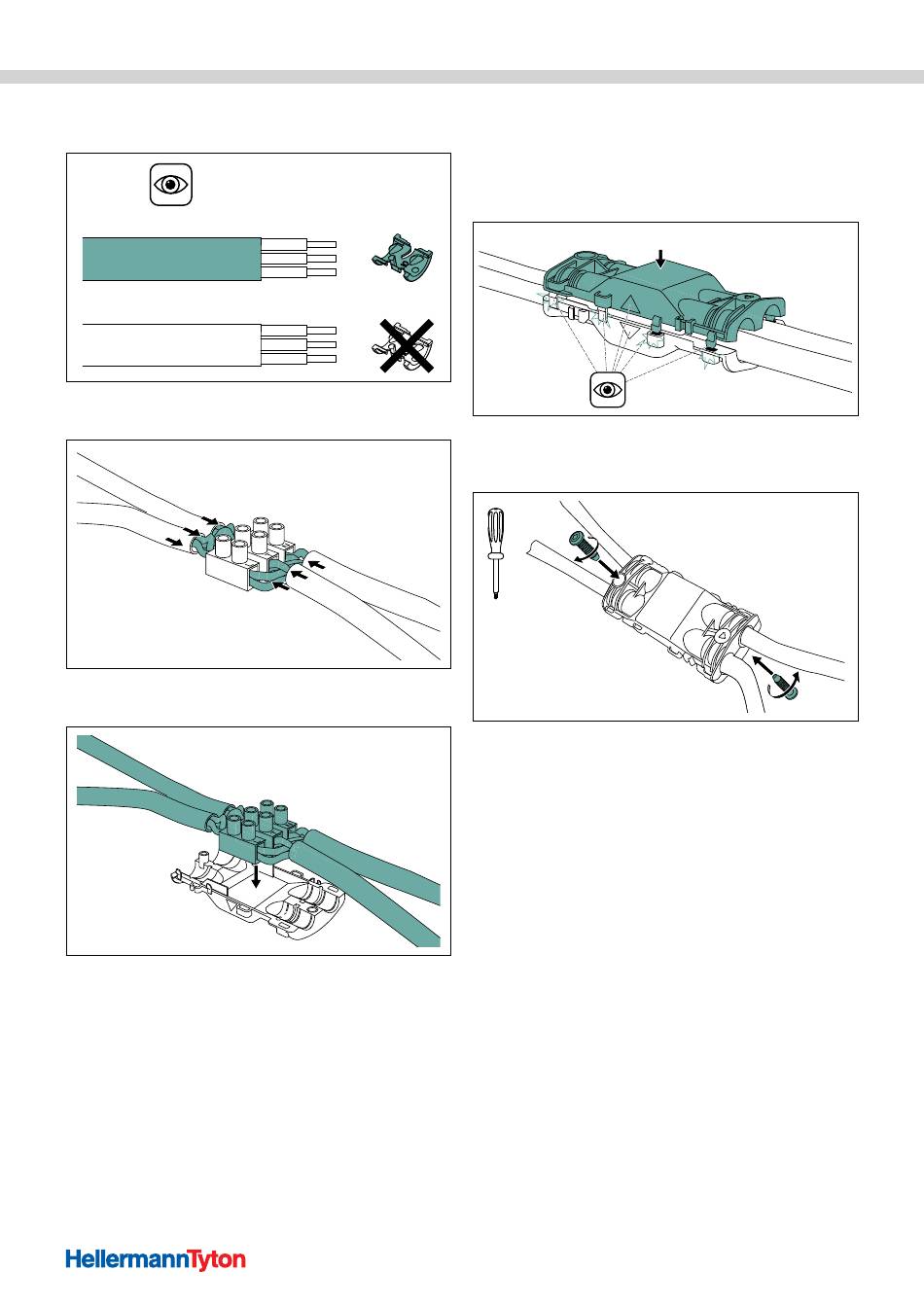 HellermannTyton