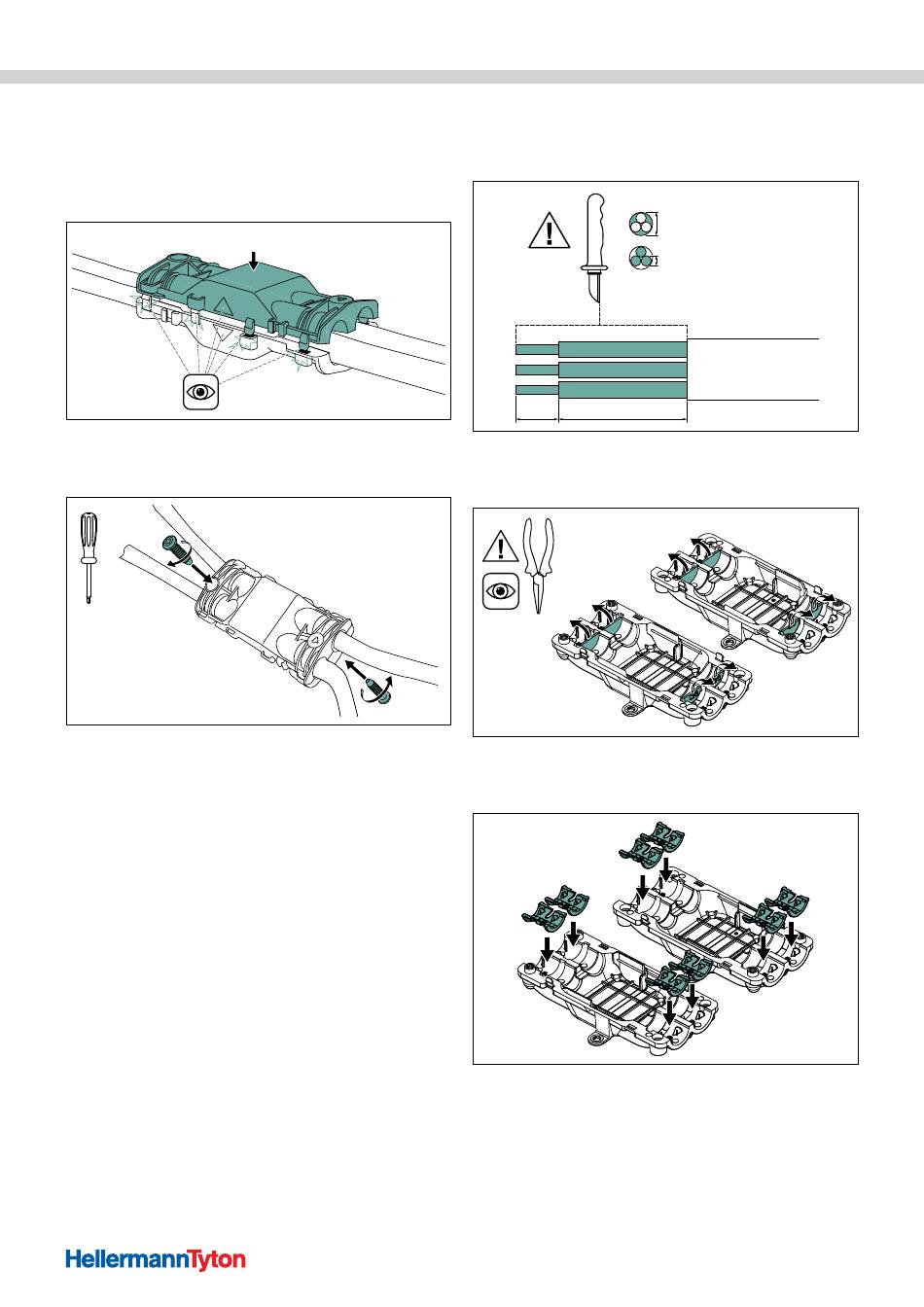 HellermannTyton