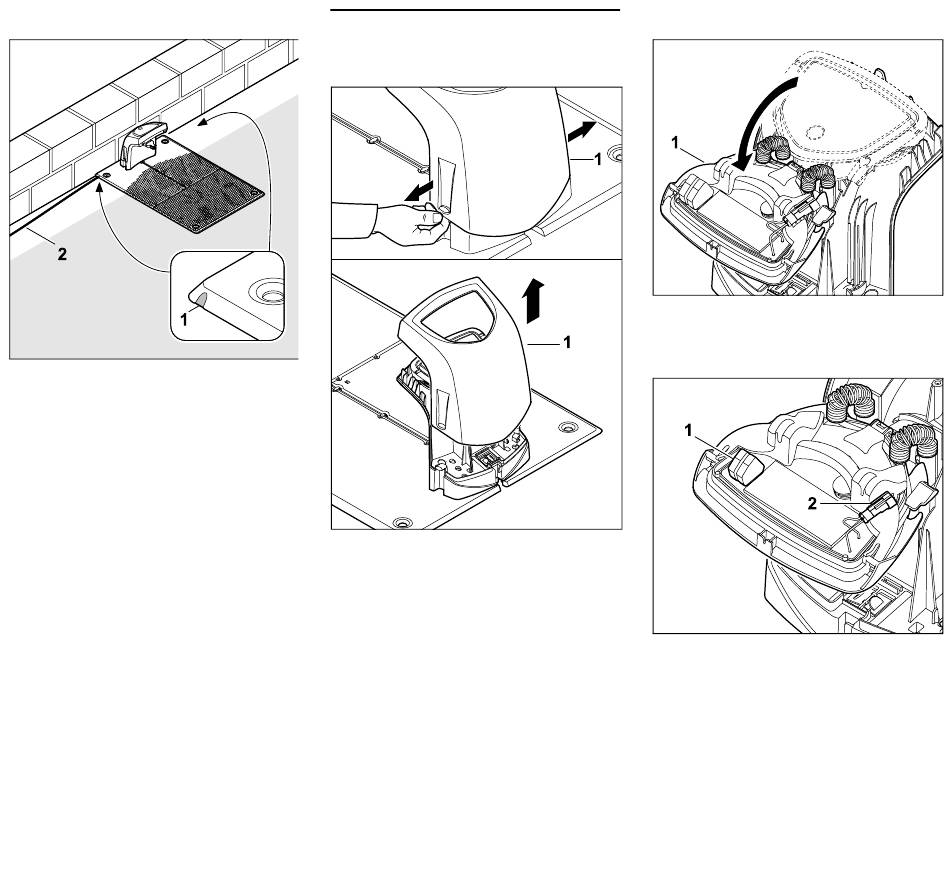 2
1
1
1
1
1
2