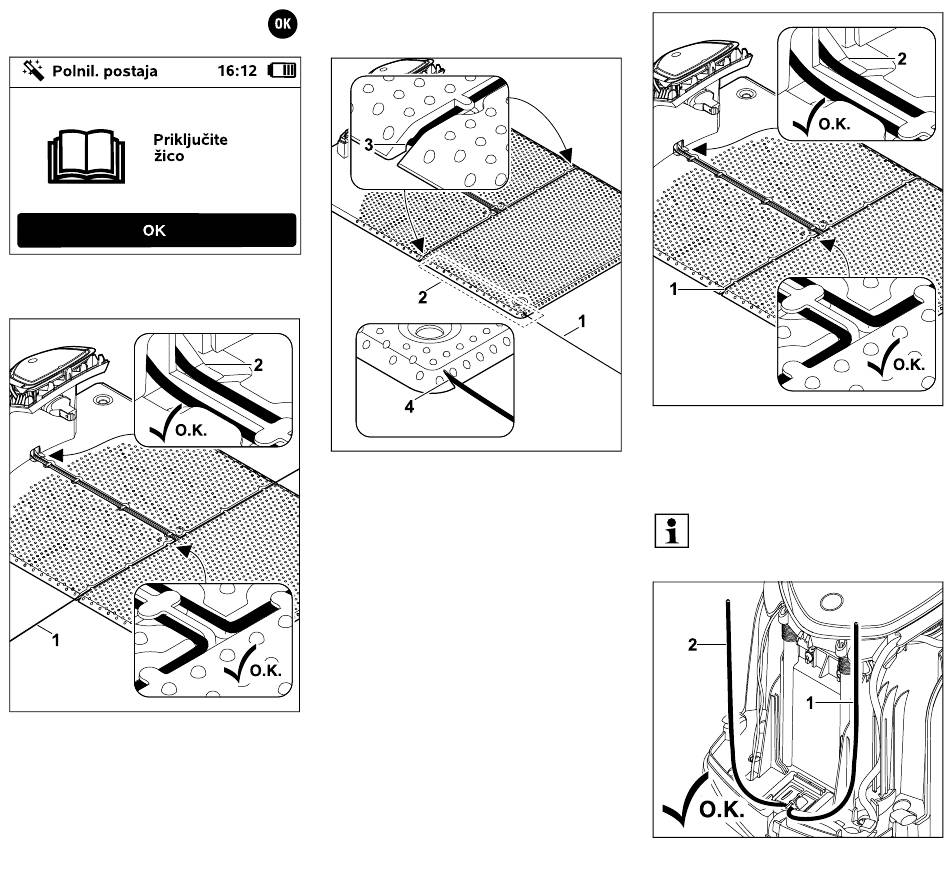 OK

Polnil. postaja 16:12

Priključite žico

OK

2

O.K.

1

O.K.

3

2

1

4

2

O.K.

1

O.K.

i

2

1

O.K.