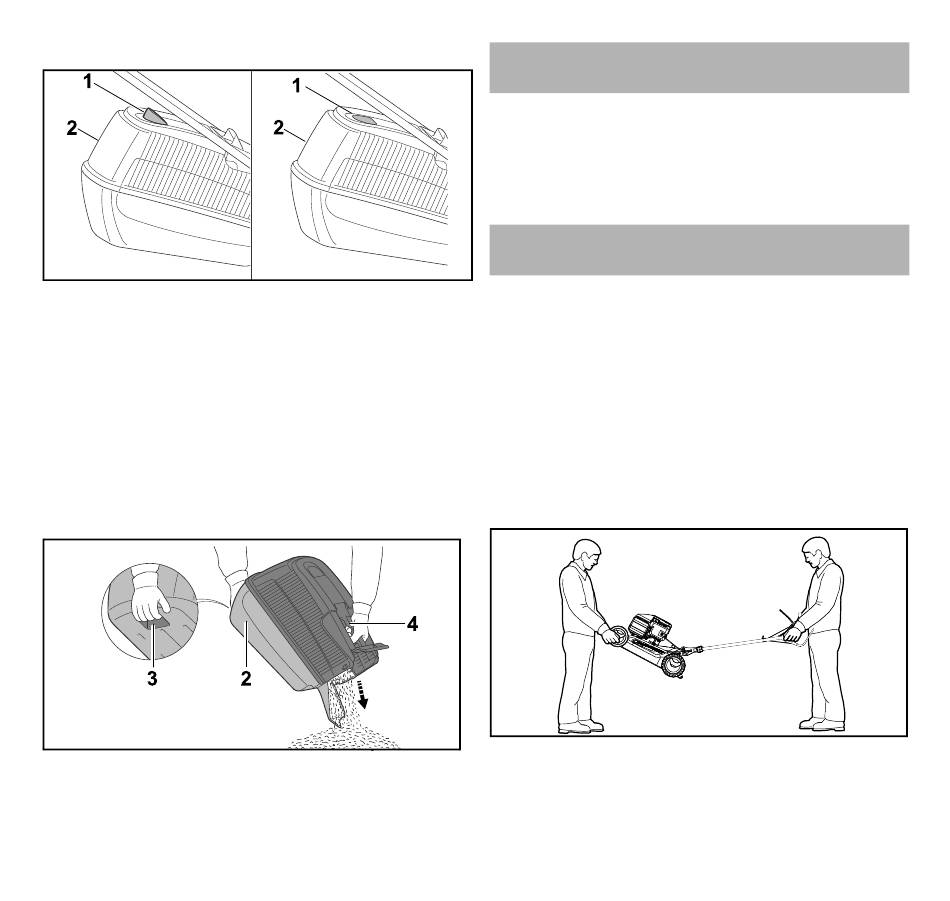 1
2
1
2
3
2
4