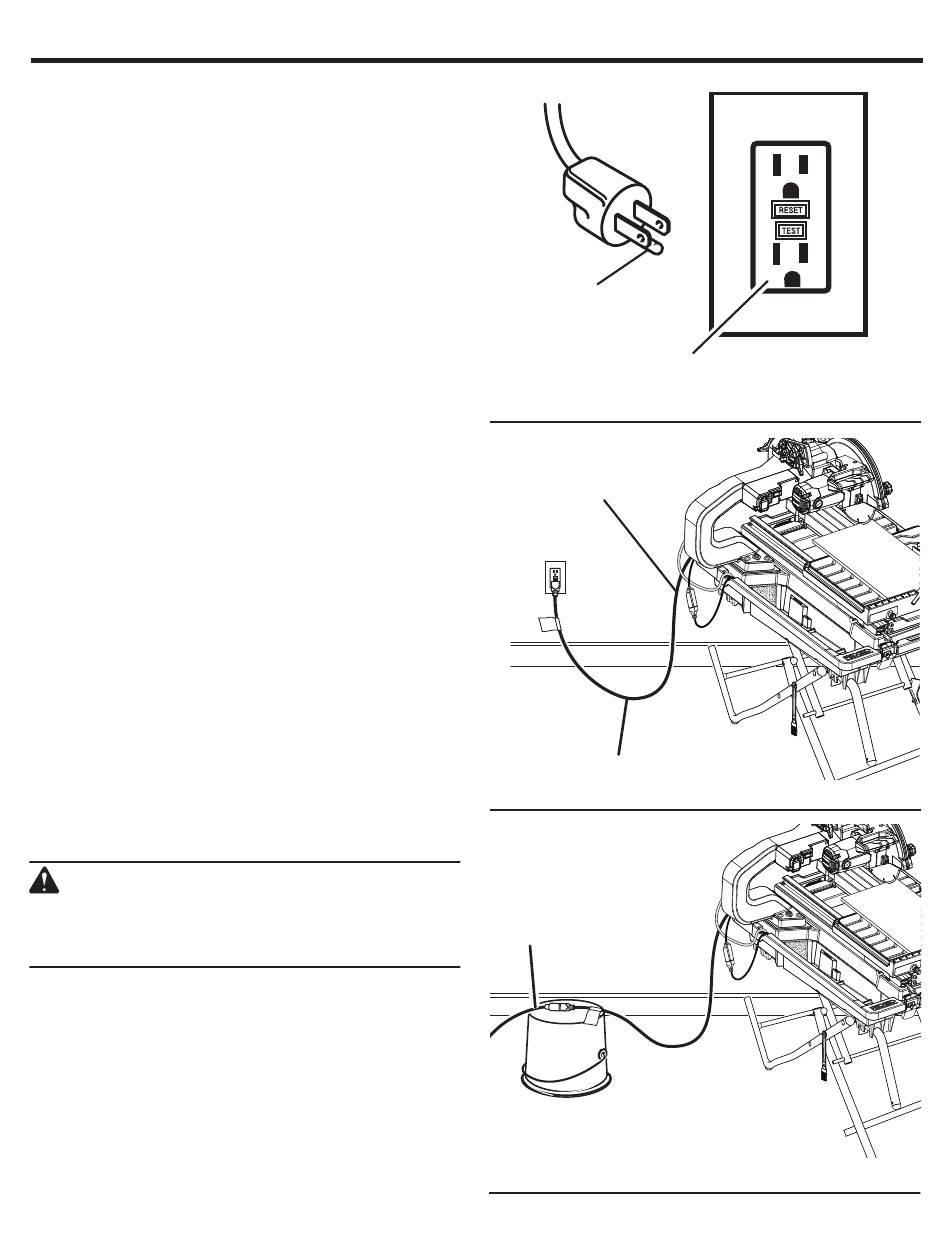 RESET
TEST