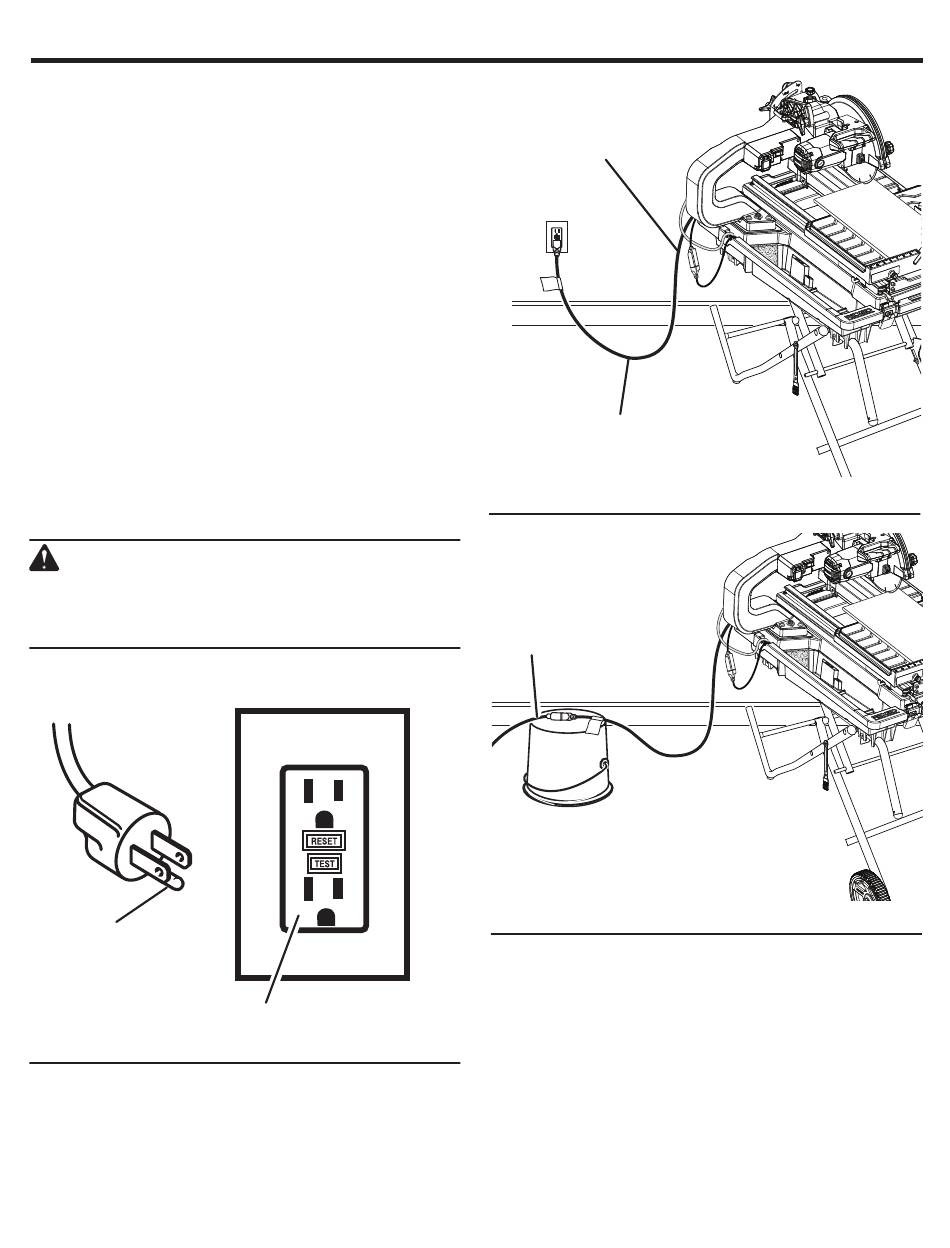 RESET
TEST