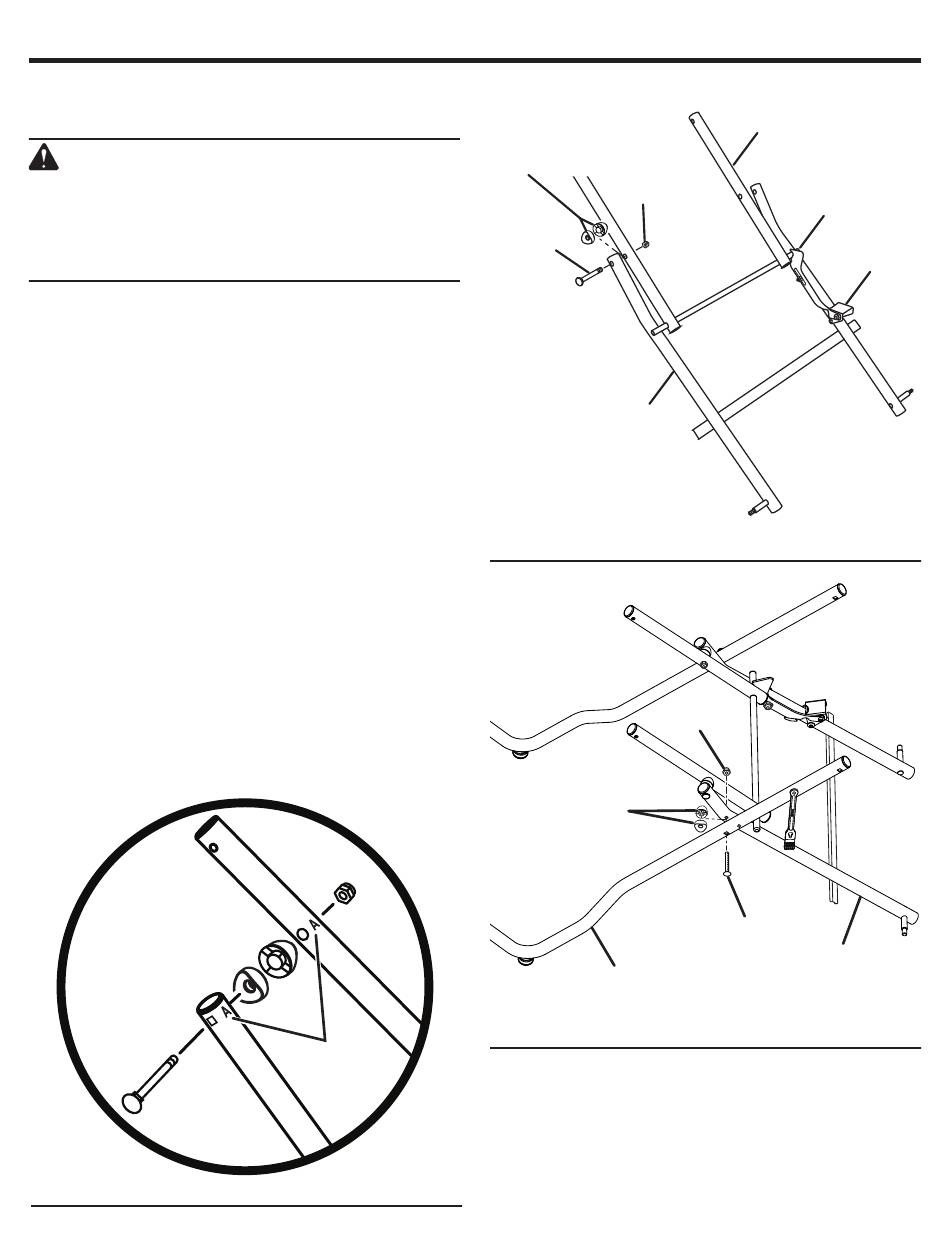 A

A