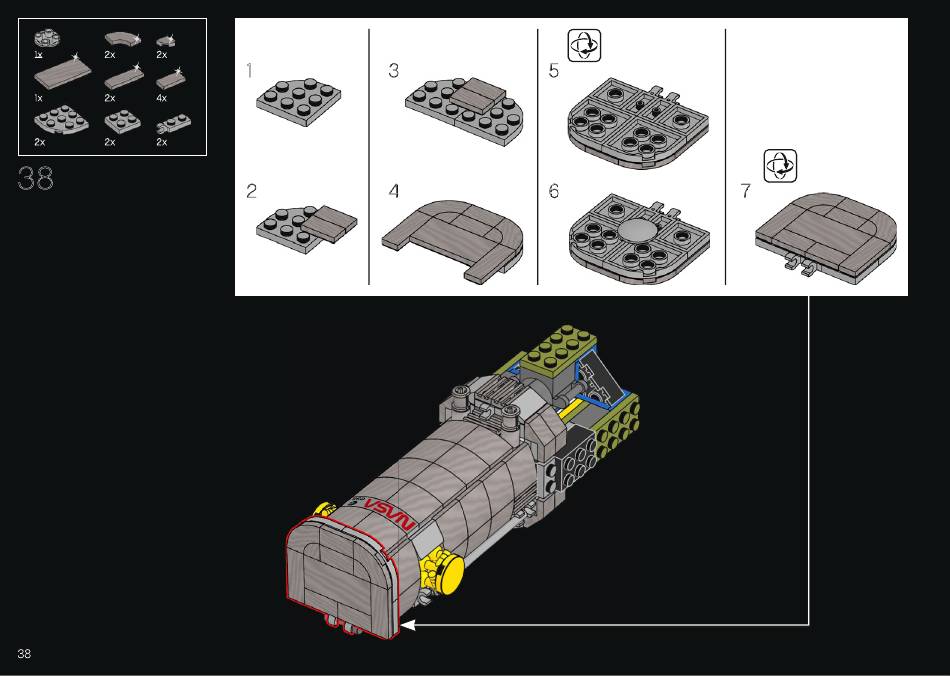 1x 2x 2x
1x 2x 4x
2x 2x 2x

38

1
2
3
4
5
6
7

NASA

38