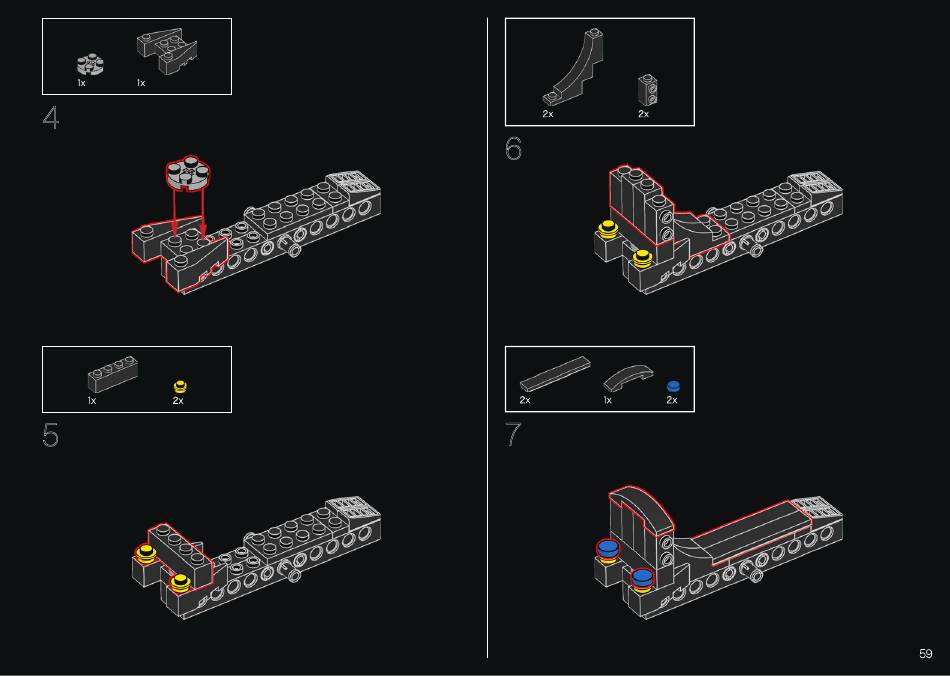 1x 1x

4

1x 2x

5

2x 2x

6

2x 1x 2x

7

59