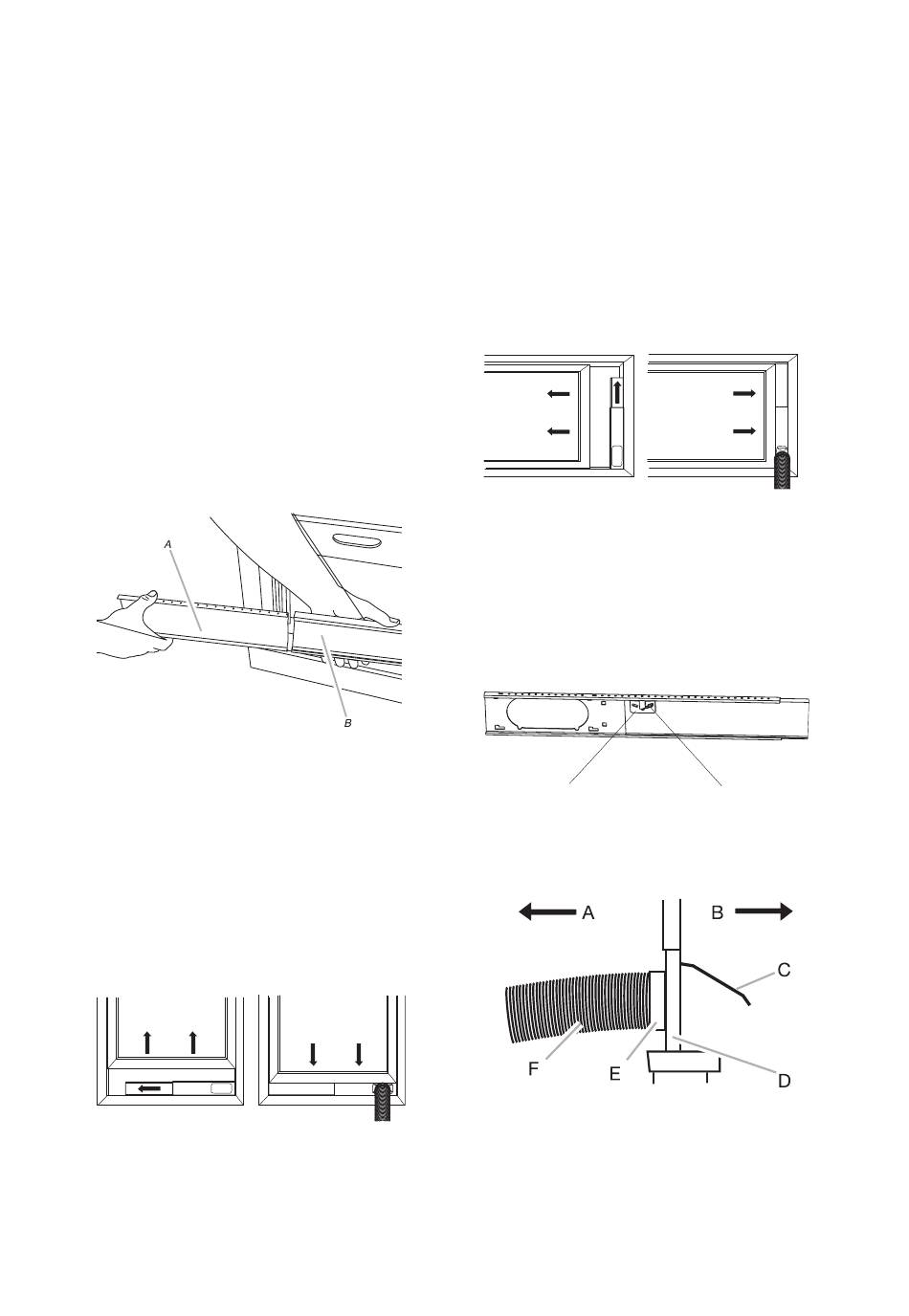 A

B

A

B

C

F

E

D