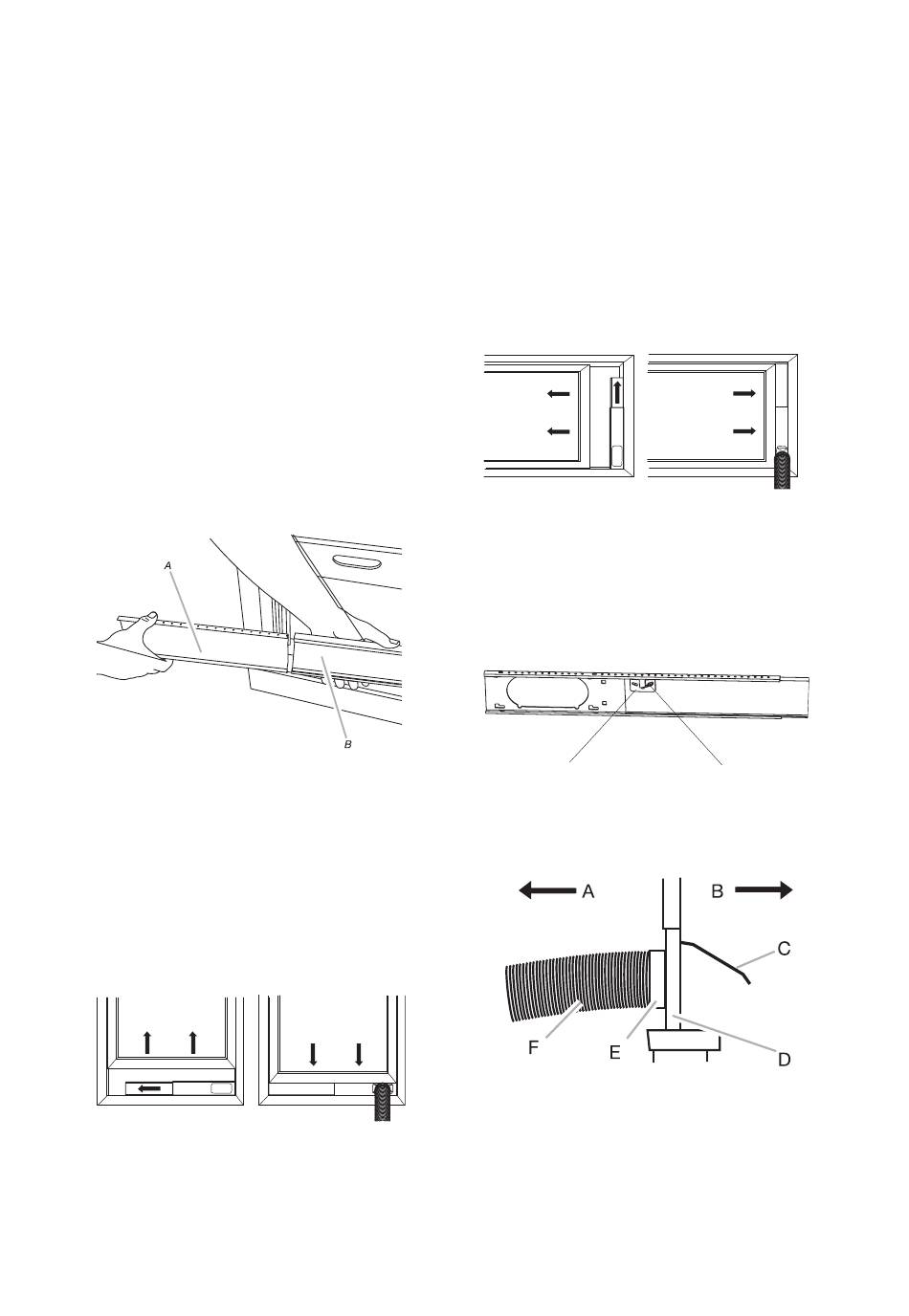 A

B

A

B

C

F

E

D