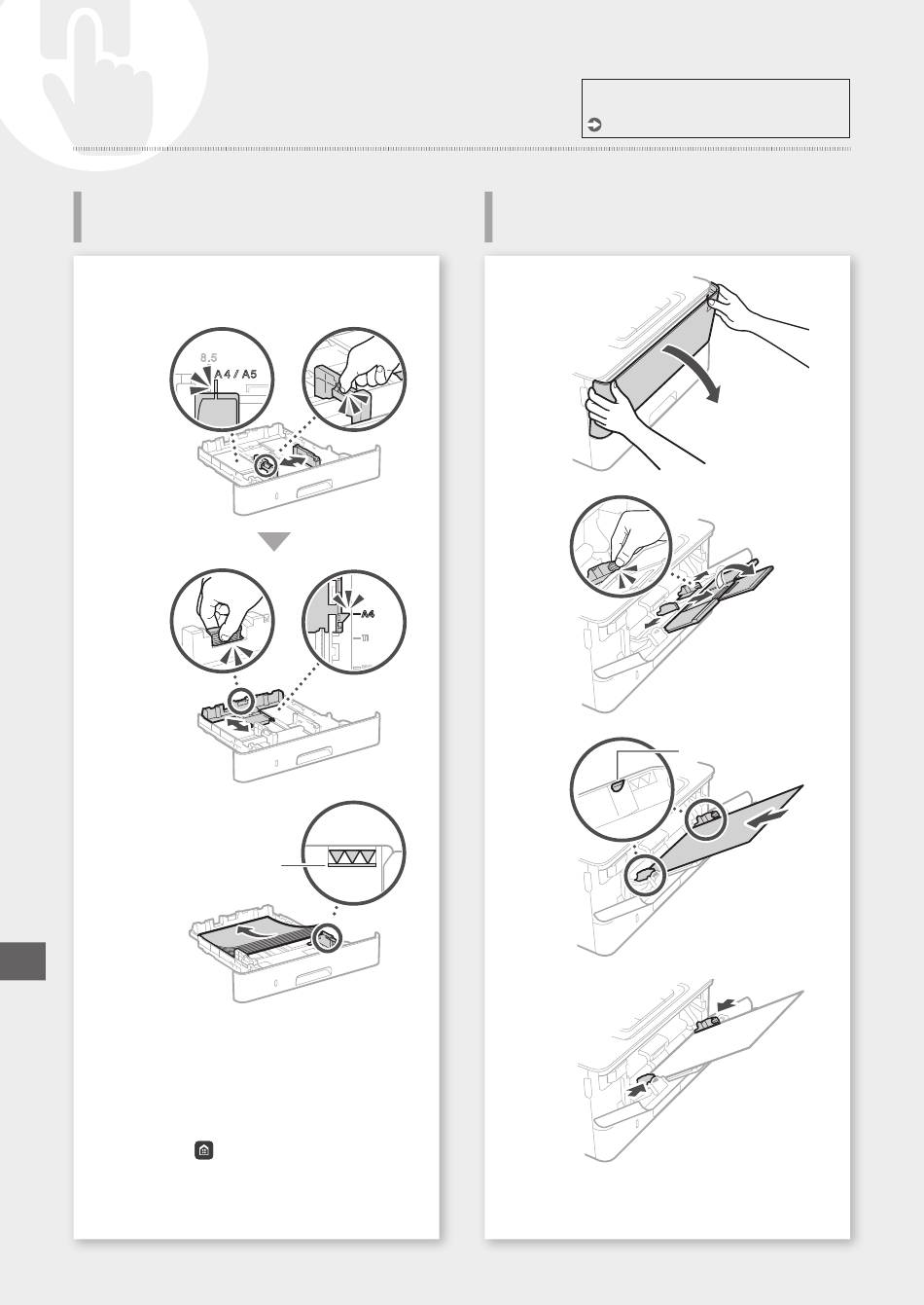 8.5

A4 / A5

A4