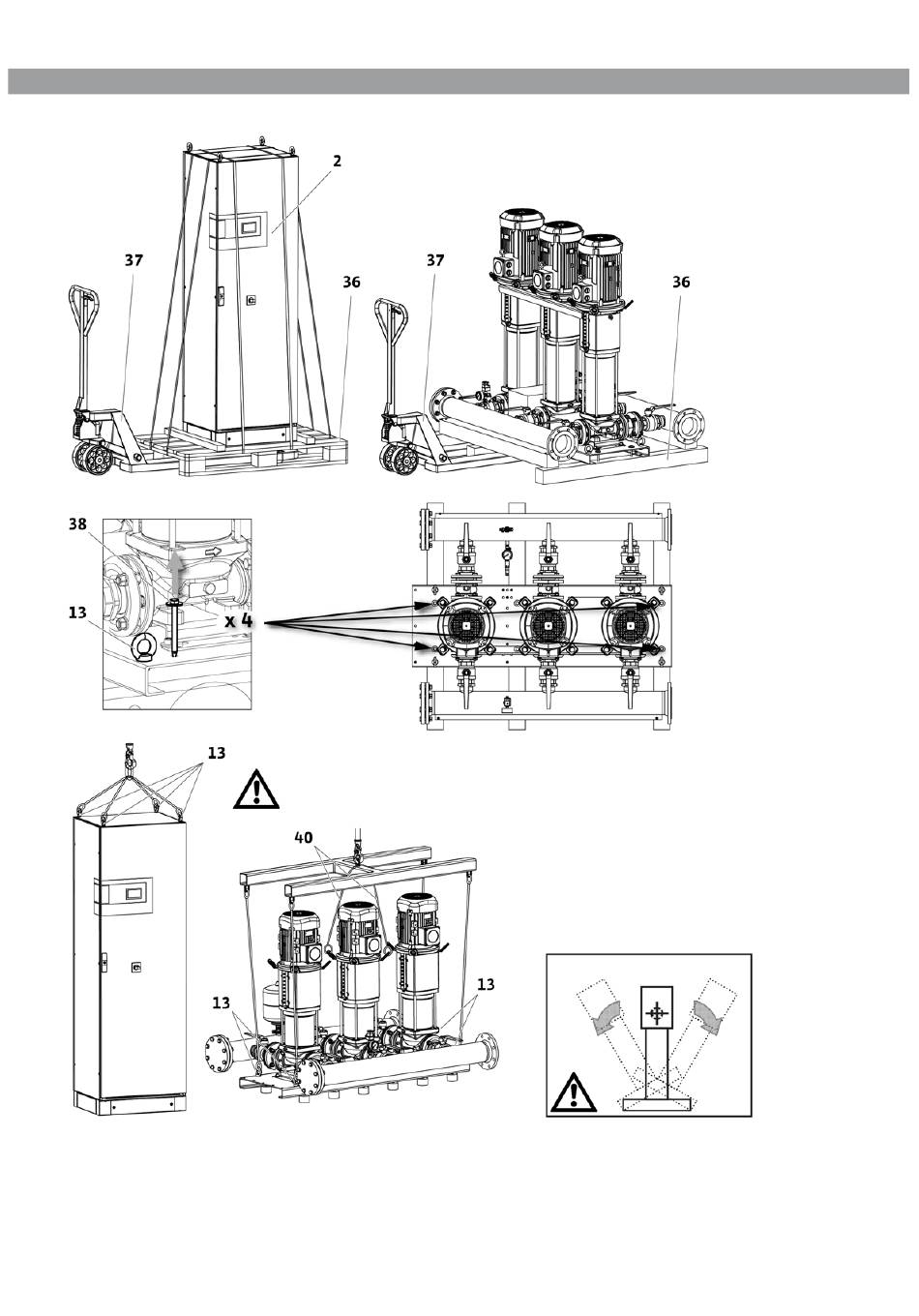 2
37
36
37
36
38
13
x 4
13
40
13
13