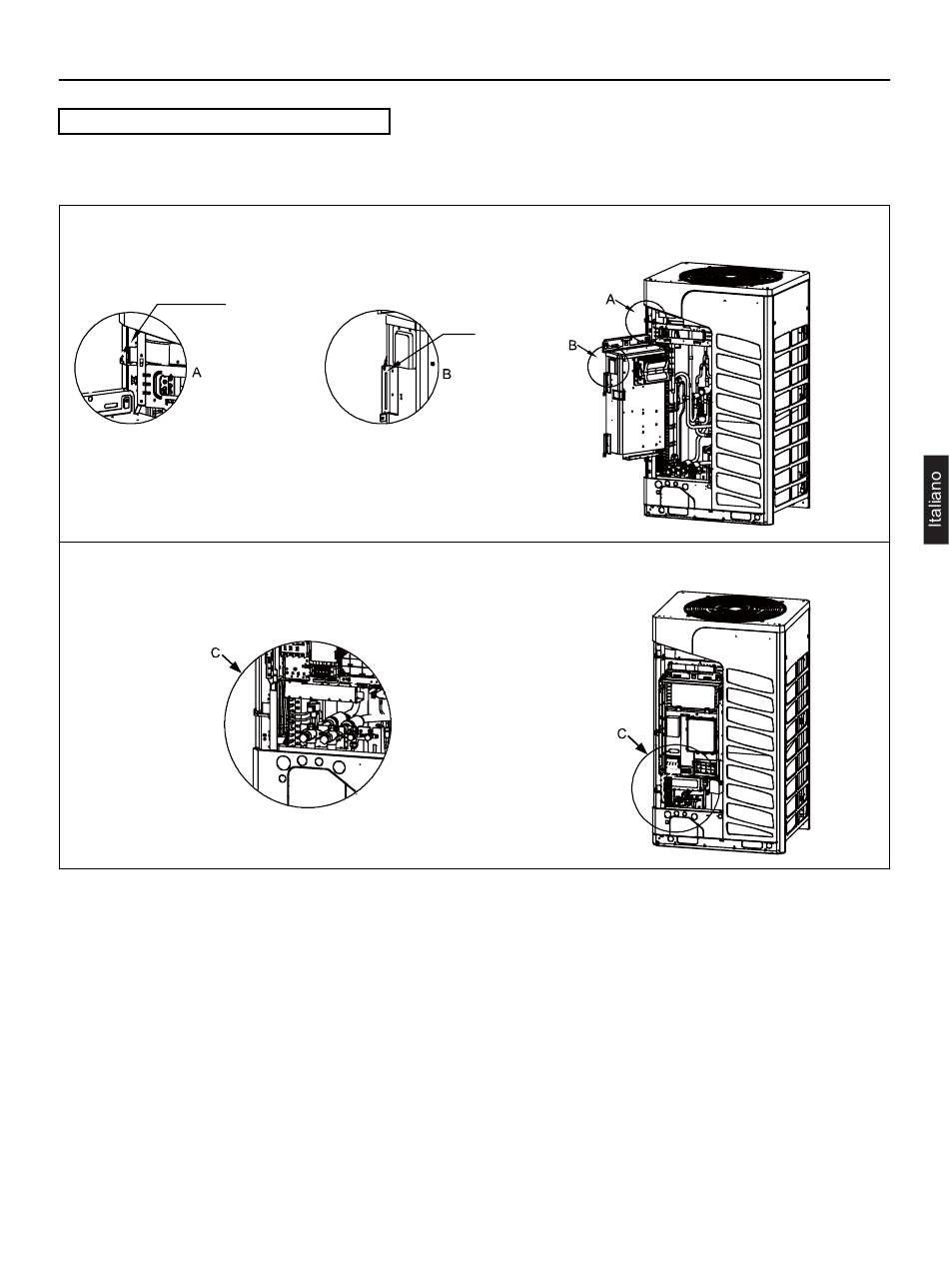 A

B

A

B

Italiano

C

C