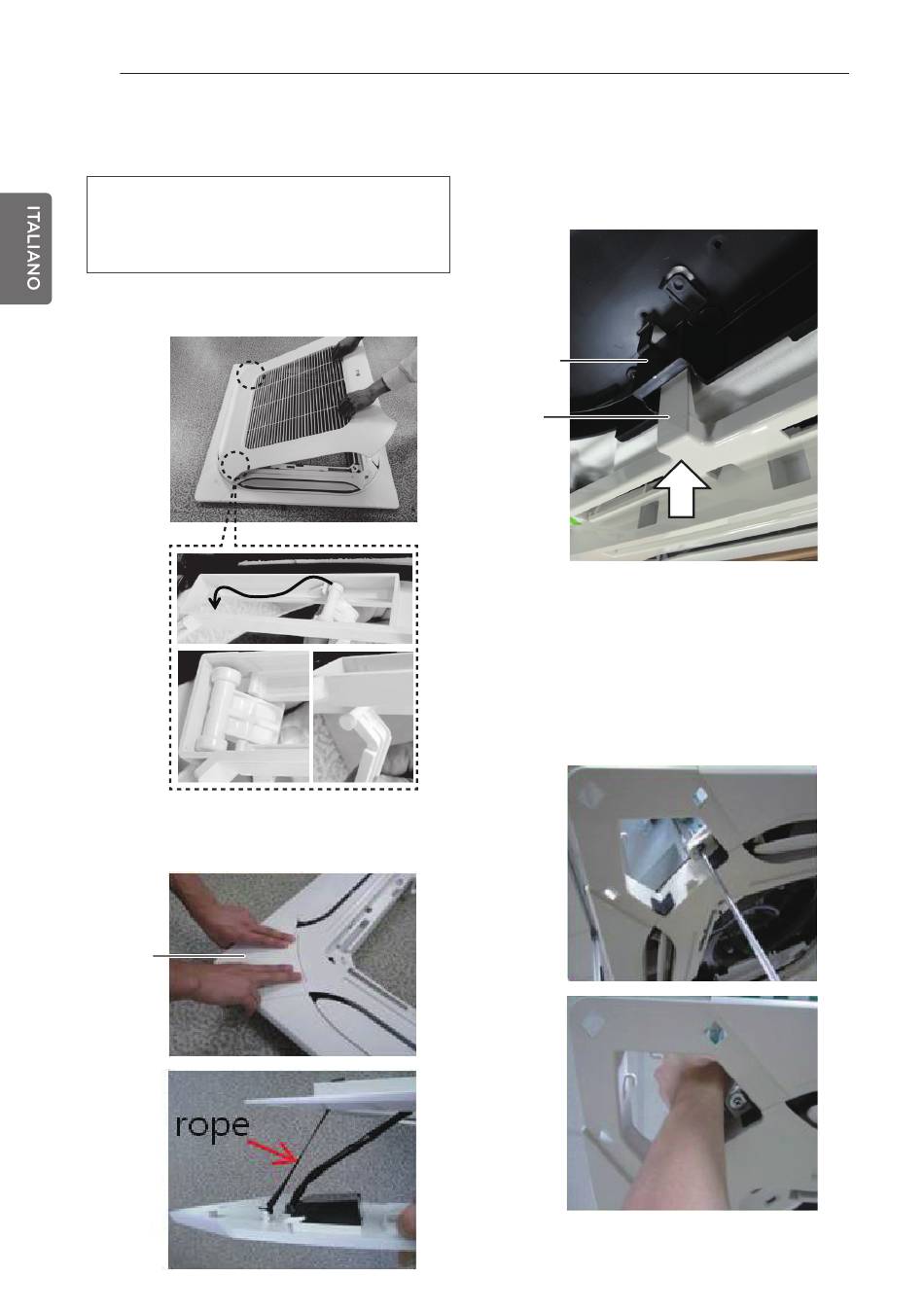 ITALIANO

rope