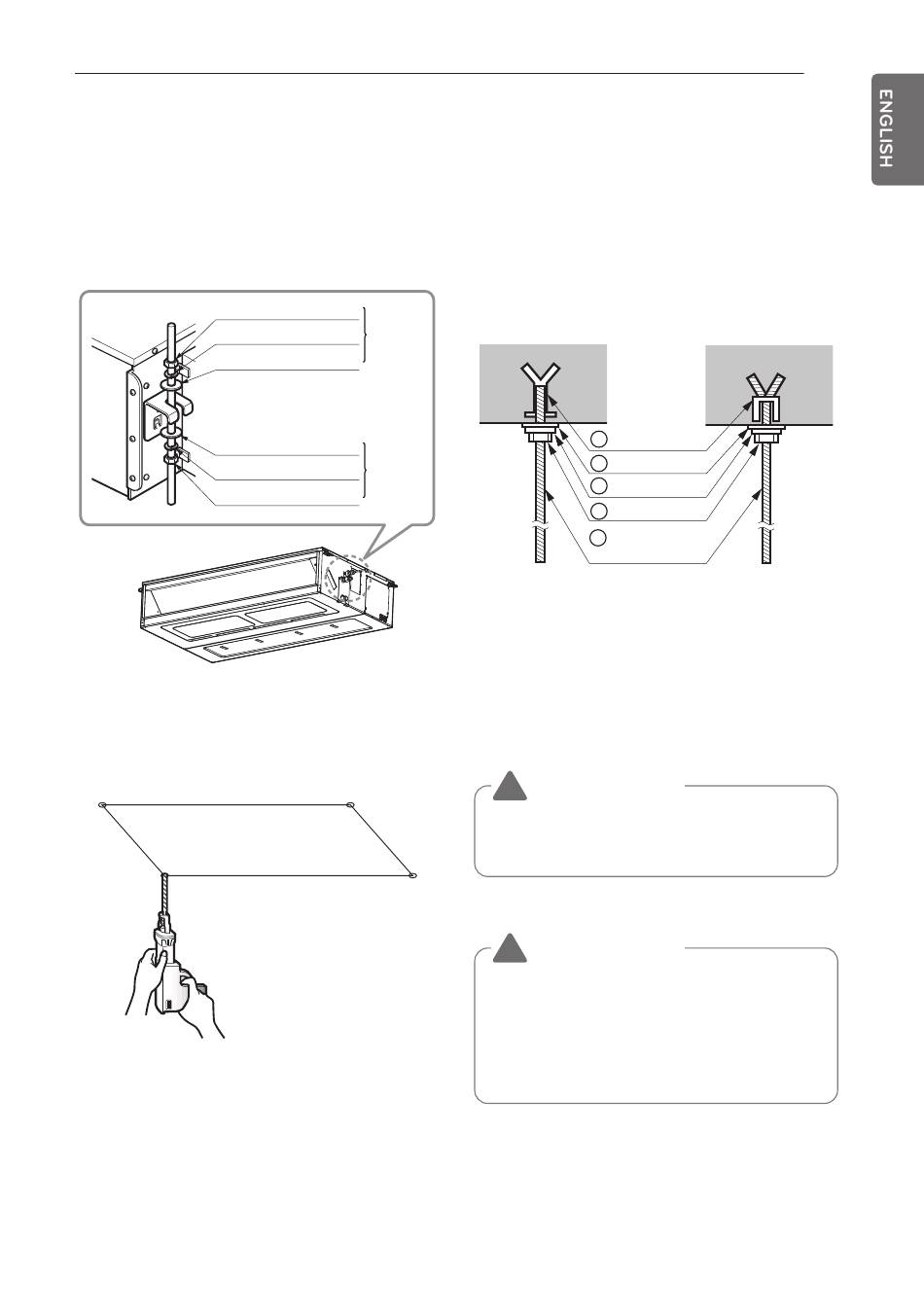 ENGLISH