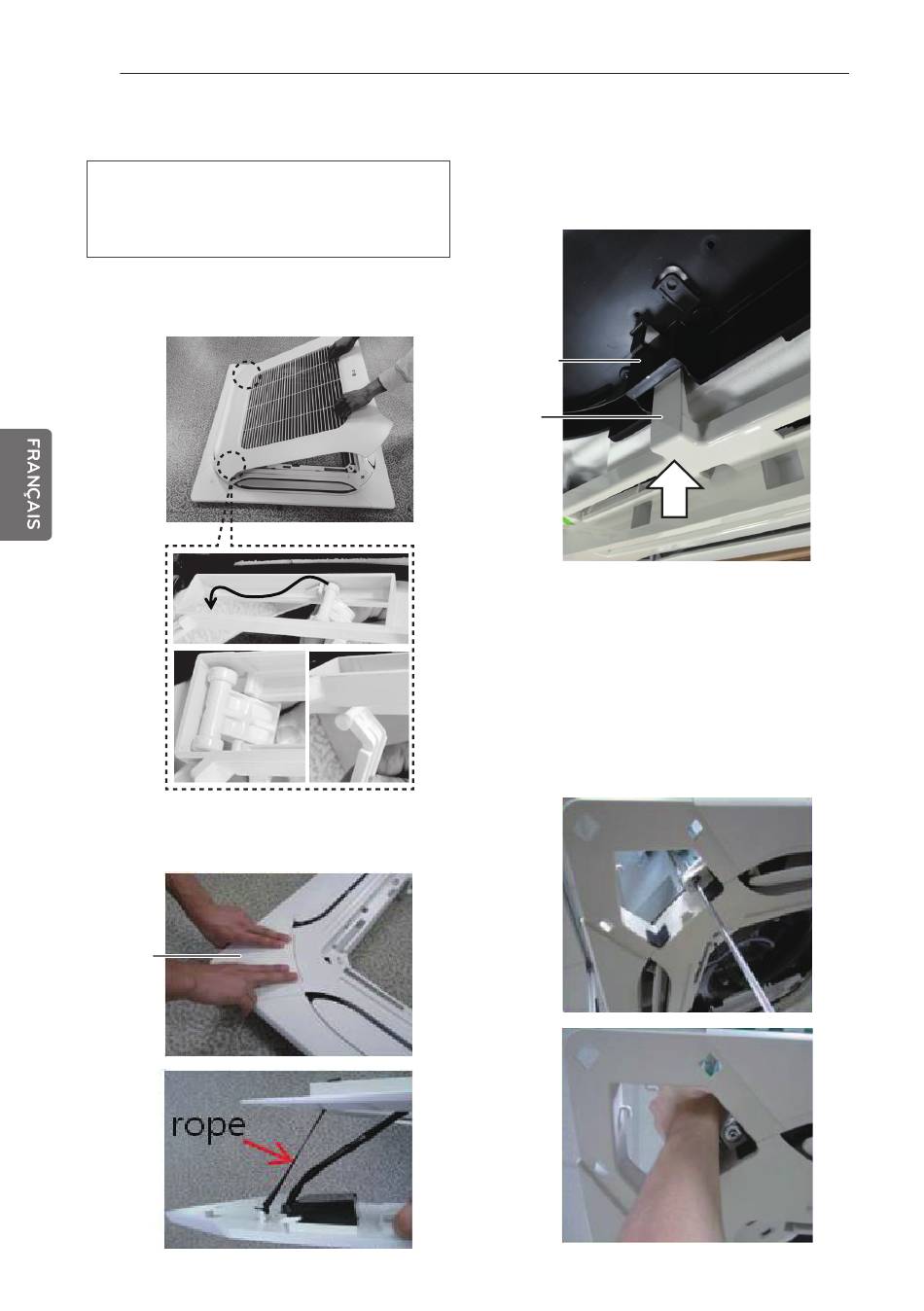 FRANÇAIS

rope