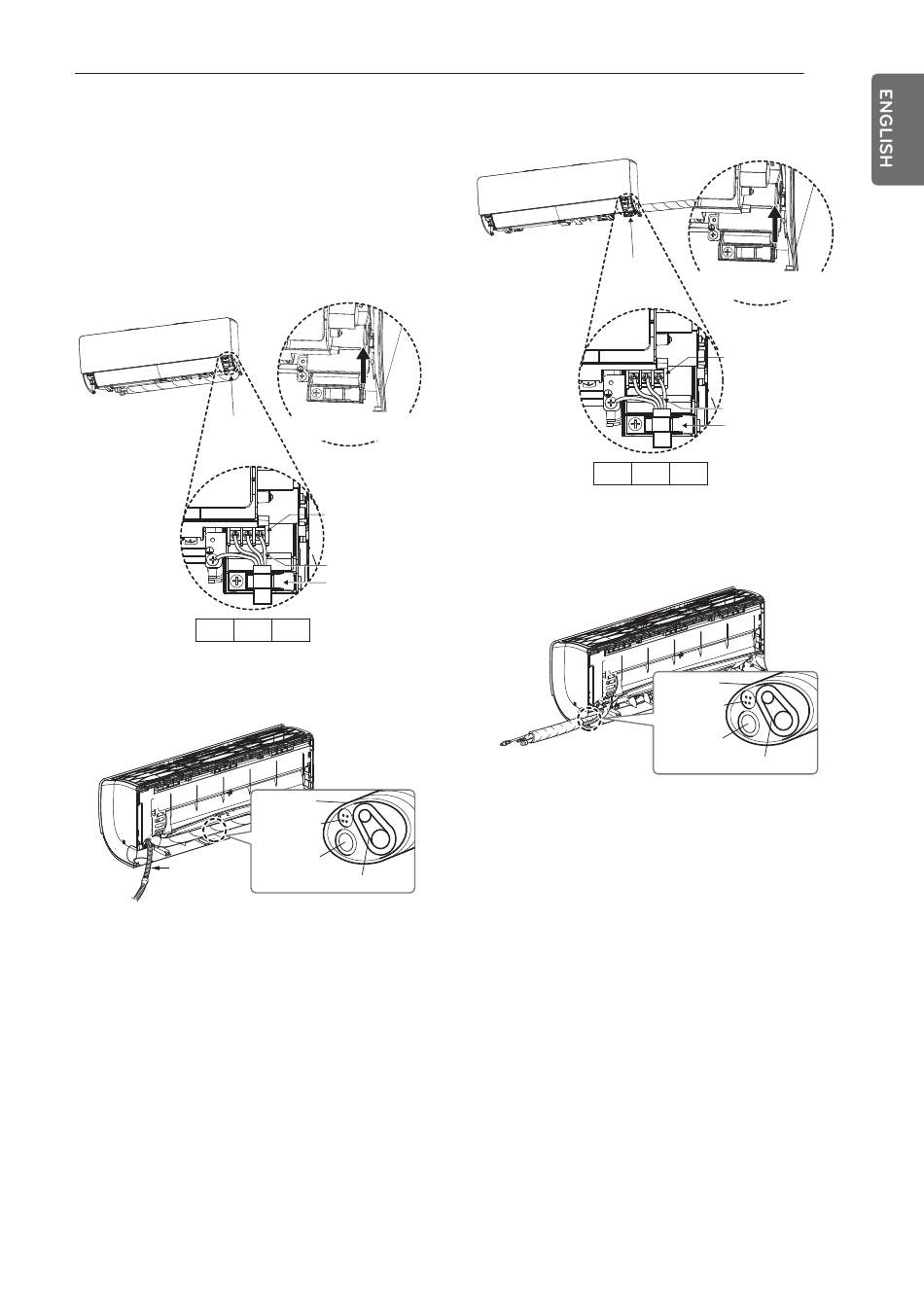 ENGLISH