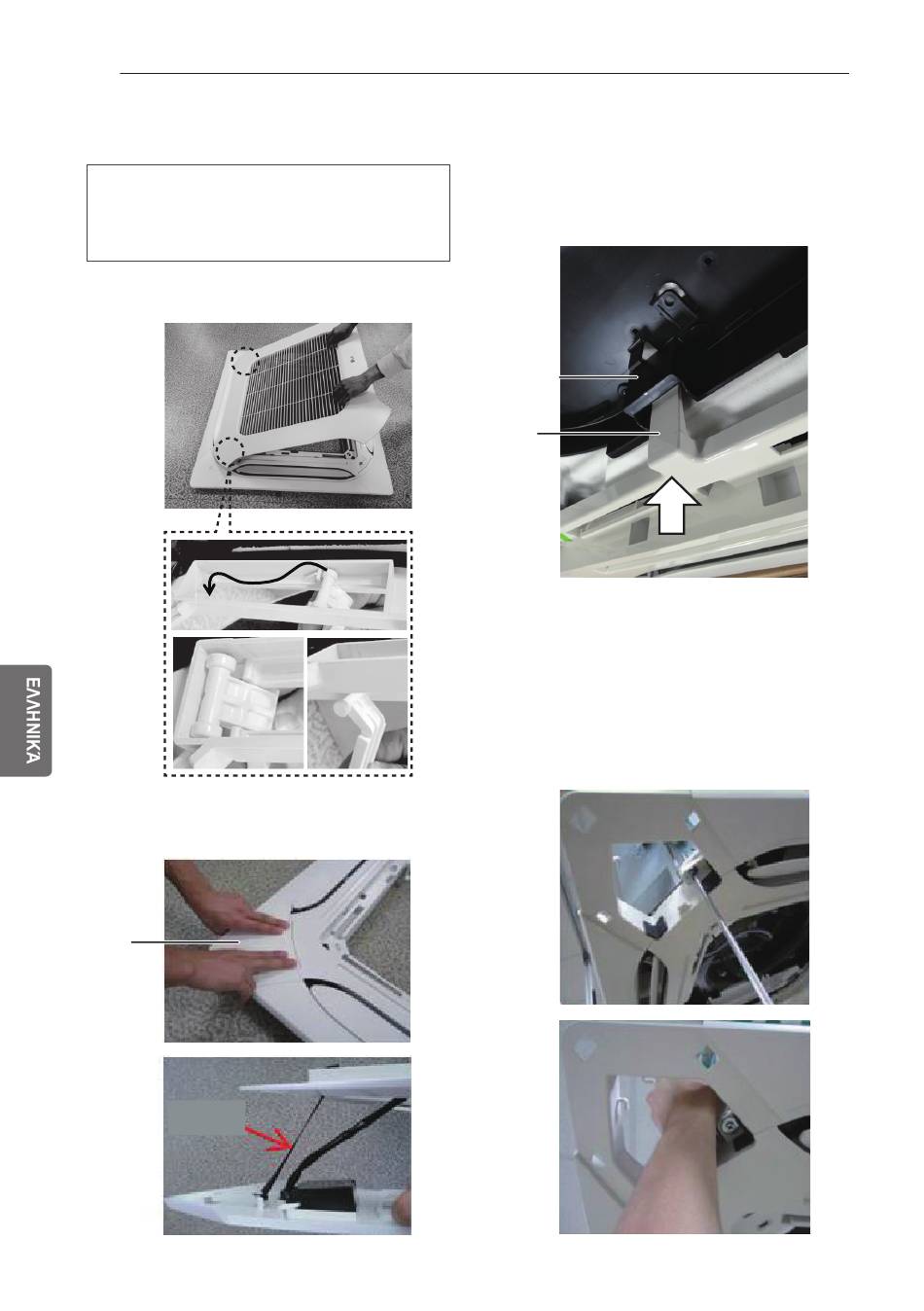 ΕΛΛΗΝΙΚΑ