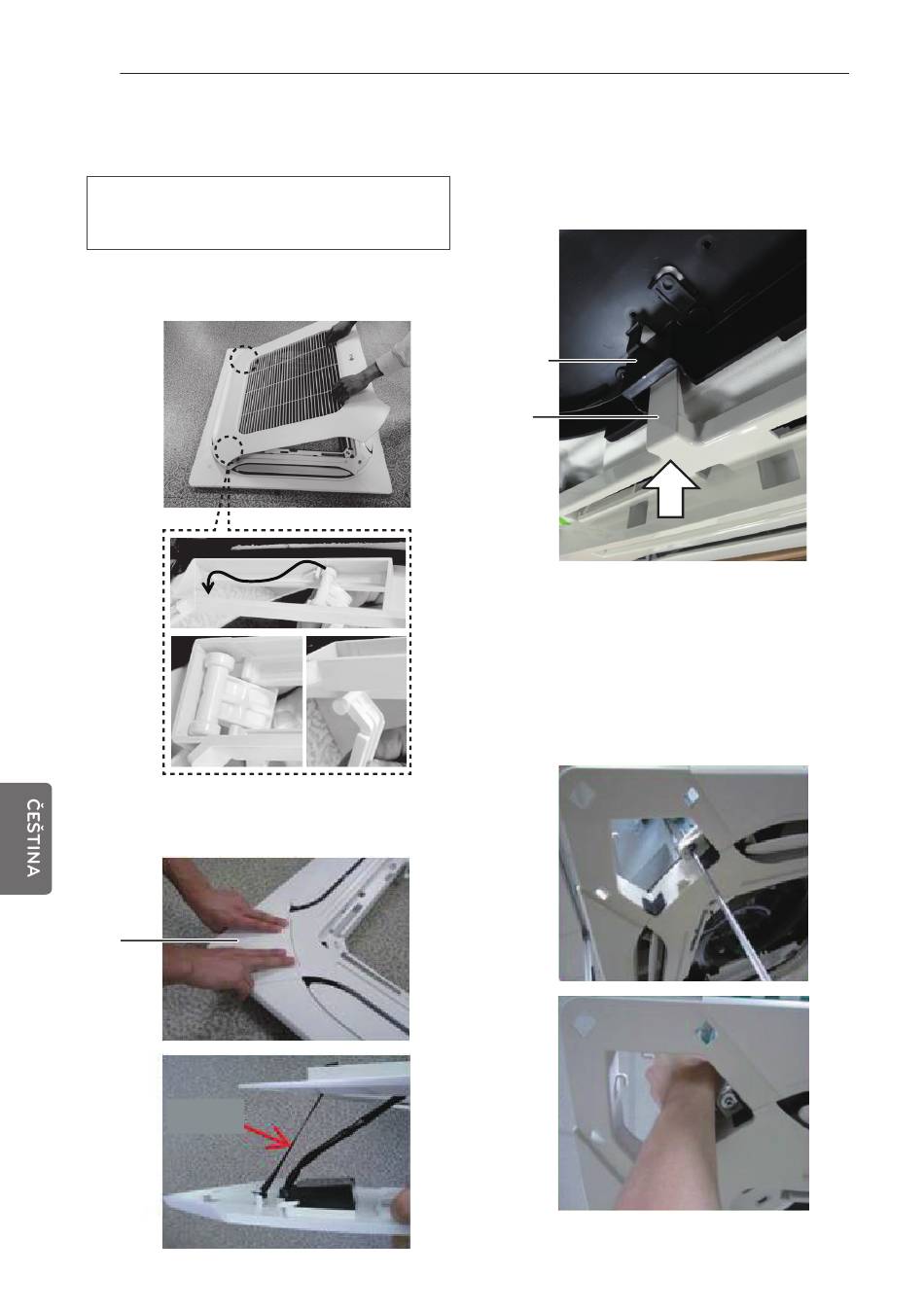 ČEŠTINA