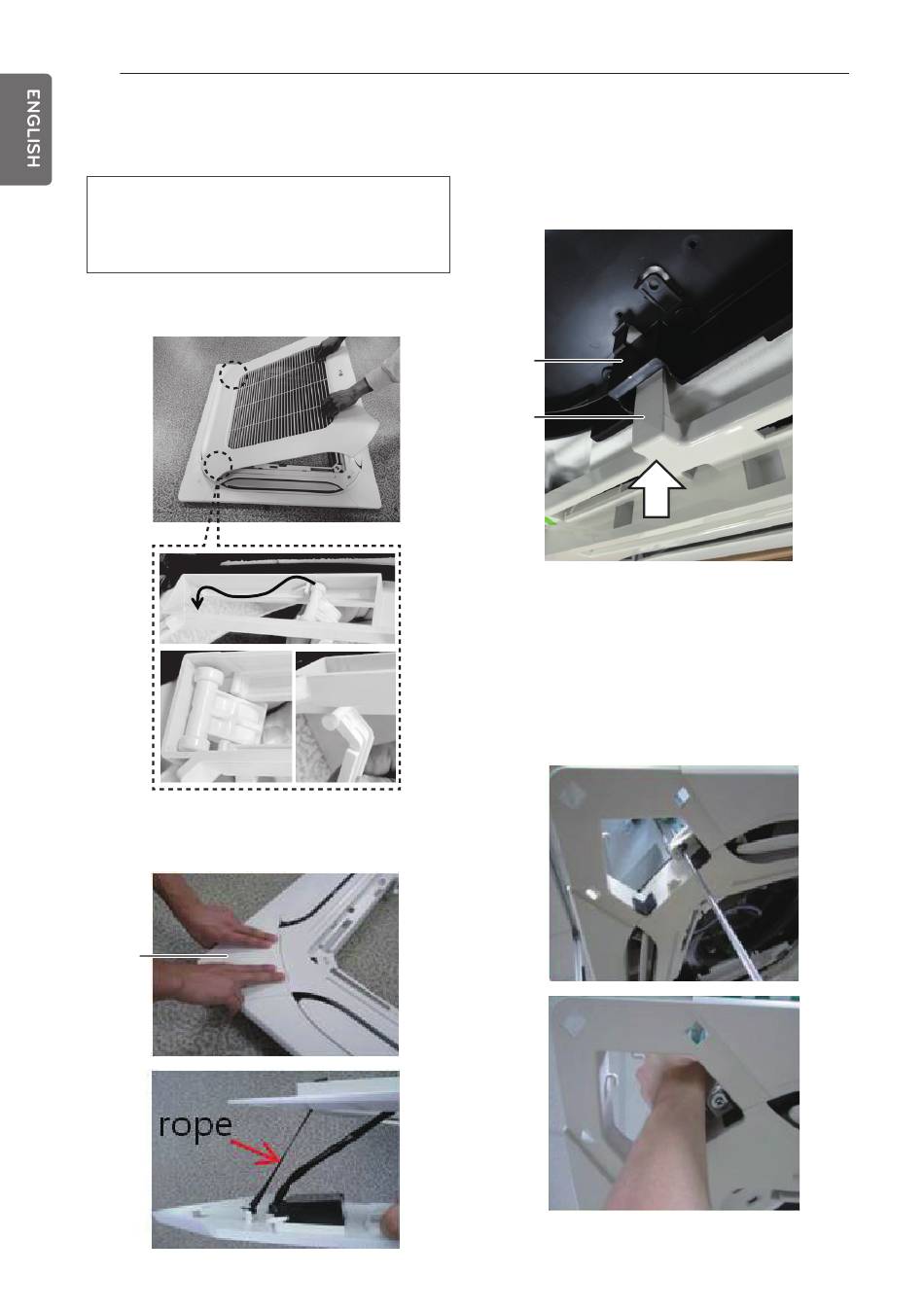 ENGLISH

rope